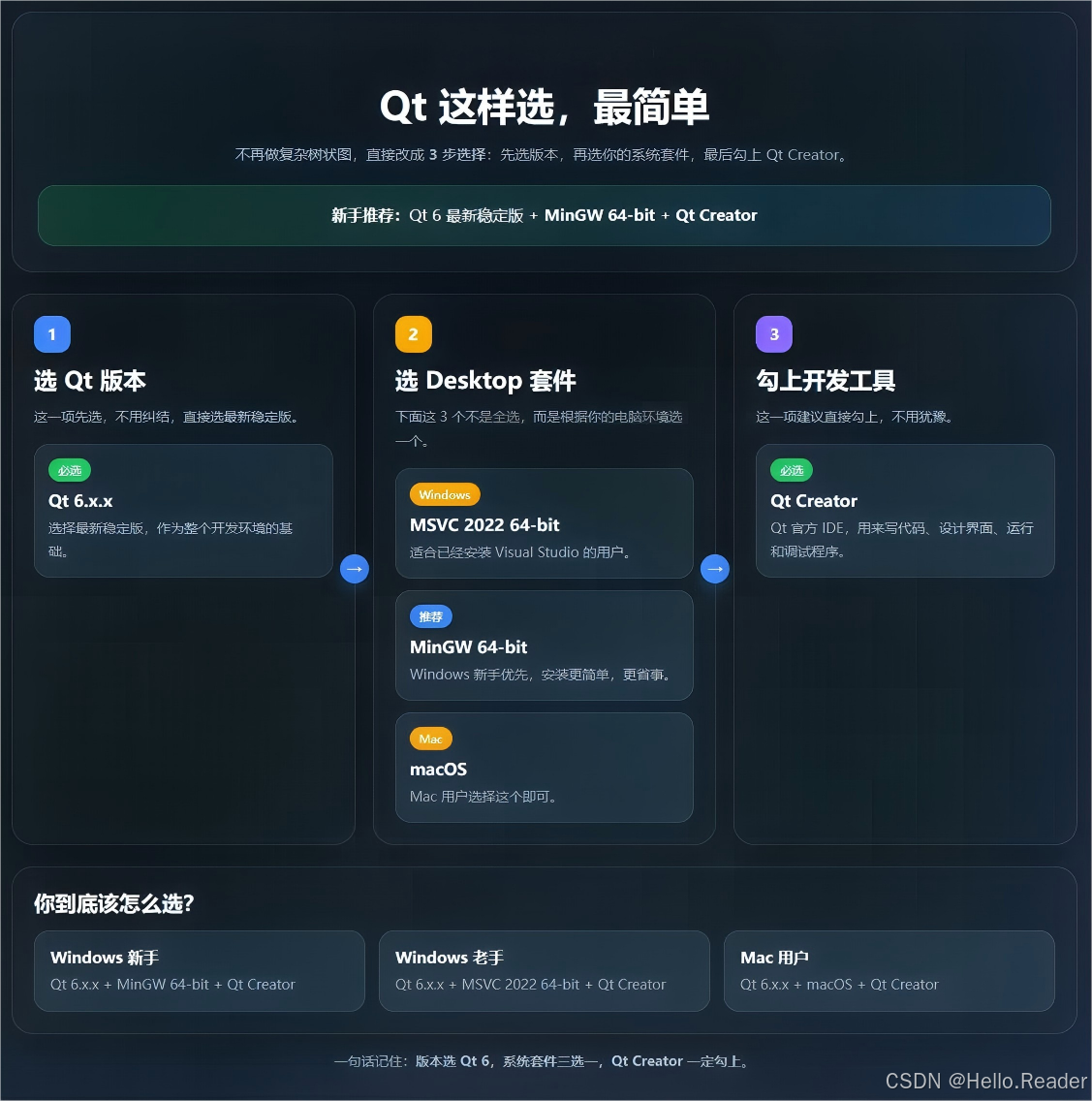 Qt 这样选，最简单

不再做复杂树状图，直接改成 3 步选择：先选版本，再选你的系统套件，最后勾上 Qt Creator。

新手推荐：Qt 6 最新稳定版 + MinGW 64-bit + Qt Creator

1

选 Qt 版本

这一项先选，不用纠结，直接选最新稳定版。

必选

Qt 6.x.x

选择最新稳定版，作为整个开发环境的基础。

→

2

选 Desktop 套件

下面这 3 个不是全选，而是根据你的电脑环境选一个。

Windows

MSVC 2022 64-bit

适合已经安装 Visual Studio 的用户。

推荐

MinGW 64-bit

Windows 新手优先，安装更简单，更省事。

Mac

macOS

Mac 用户选择这个即可。

→

3

勾上开发工具

这一项建议直接勾上，不用犹豫。

必选

Qt Creator

Qt 官方 IDE，用来写代码、设计界面、运行和调试程序。

你到底该怎么选？

Windows 新手

Qt 6.x.x + MinGW 64-bit + Qt Creator

Windows 老手

Qt 6.x.x + MSVC 2022 64-bit + Qt Creator

Mac 用户

Qt 6.x.x + macOS + Qt Creator

一句话记住：版本选 Qt 6，系统套件三选一，Qt Creator 一定勾上。

CSDN @Hello.Reader