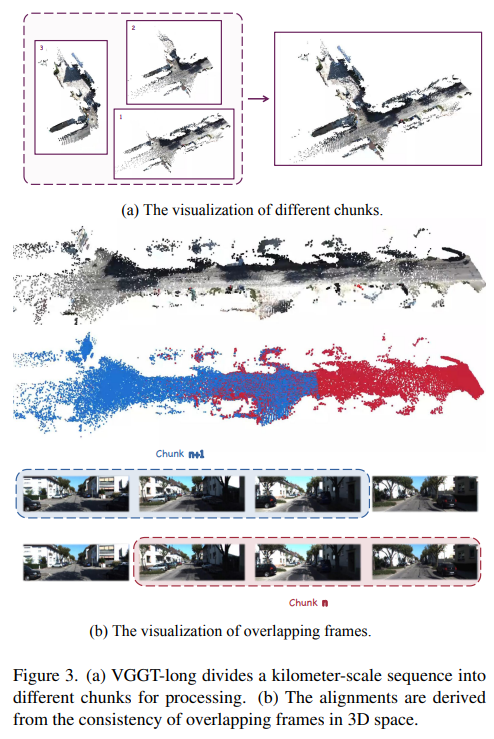 3

2

1

(a) The visualization of different chunks.

Chunk n+1

Chunk n

(b) The visualization of overlapping frames.

Figure 3. (a) VGGT-long divides a kilometer-scale sequence into different chunks for processing. (b) The alignments are derived from the consistency of overlapping frames in 3D space.