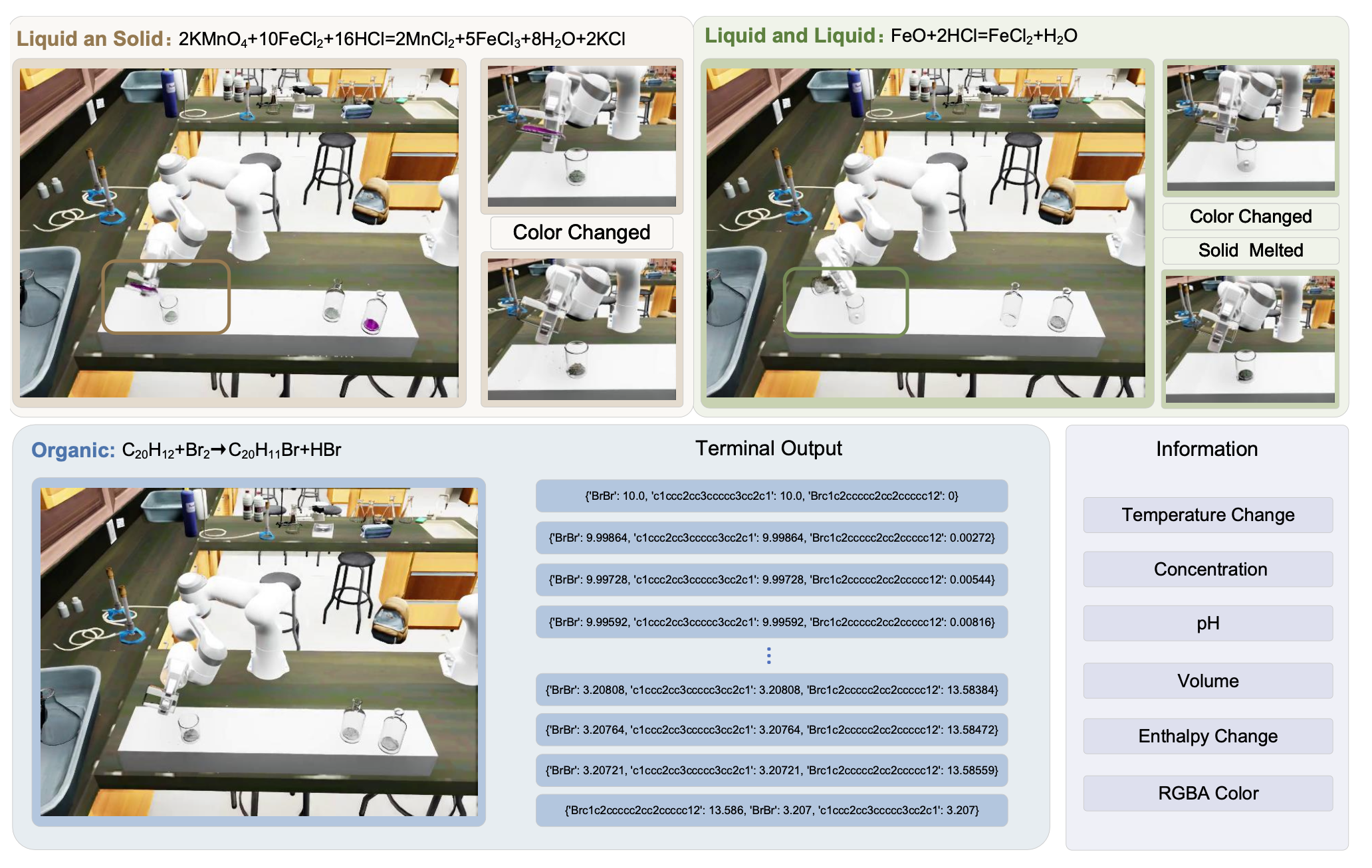 Liquid an Solid: $2KMnO_4+10FeCl_2+16HCl=2MnCl_2+5FeCl_3+8H_2O+2KCl$

Color Changed

Liquid and Liquid: $FeO+2HCl=FeCl_2+H_2O$

Color Changed

Solid Melted

Organic: $C_{20}H_{12}+Br_2 \rightarrow C_{20}H_{11}Br+HBr$

Terminal Output

{'BrBr': 10.0, 'c1ccc2cc3ccccc3cc2c1': 10.0, 'Brc1c2ccccc2cc2ccccc12': 0}

{'BrBr': 9.99864, 'c1ccc2cc3ccccc3cc2c1': 9.99864, 'Brc1c2ccccc2cc2ccccc12': 0.00272}

{'BrBr': 9.99728, 'c1ccc2cc3ccccc3cc2c1': 9.99728, 'Brc1c2ccccc2cc2ccccc12': 0.00544}

{'BrBr': 9.99592, 'c1ccc2cc3ccccc3cc2c1': 9.99592, 'Brc1c2ccccc2cc2ccccc12': 0.00816}

⋮

{'BrBr': 3.20808, 'c1ccc2cc3ccccc3cc2c1': 3.20808, 'Brc1c2ccccc2cc2ccccc12': 13.58384}

{'BrBr': 3.20764, 'c1ccc2cc3ccccc3cc2c1': 3.20764, 'Brc1c2ccccc2cc2ccccc12': 13.58472}

{'BrBr': 3.20721, 'c1ccc2cc3ccccc3cc2c1': 3.20721, 'Brc1c2ccccc2cc2ccccc12': 13.58559}

{'Brc1c2ccccc2cc2ccccc12': 13.586, 'BrBr': 3.207, 'c1ccc2cc3ccccc3cc2c1': 3.207}

Information

Temperature Change

Concentration

pH

Volume

Enthalpy Change

RGBA Color