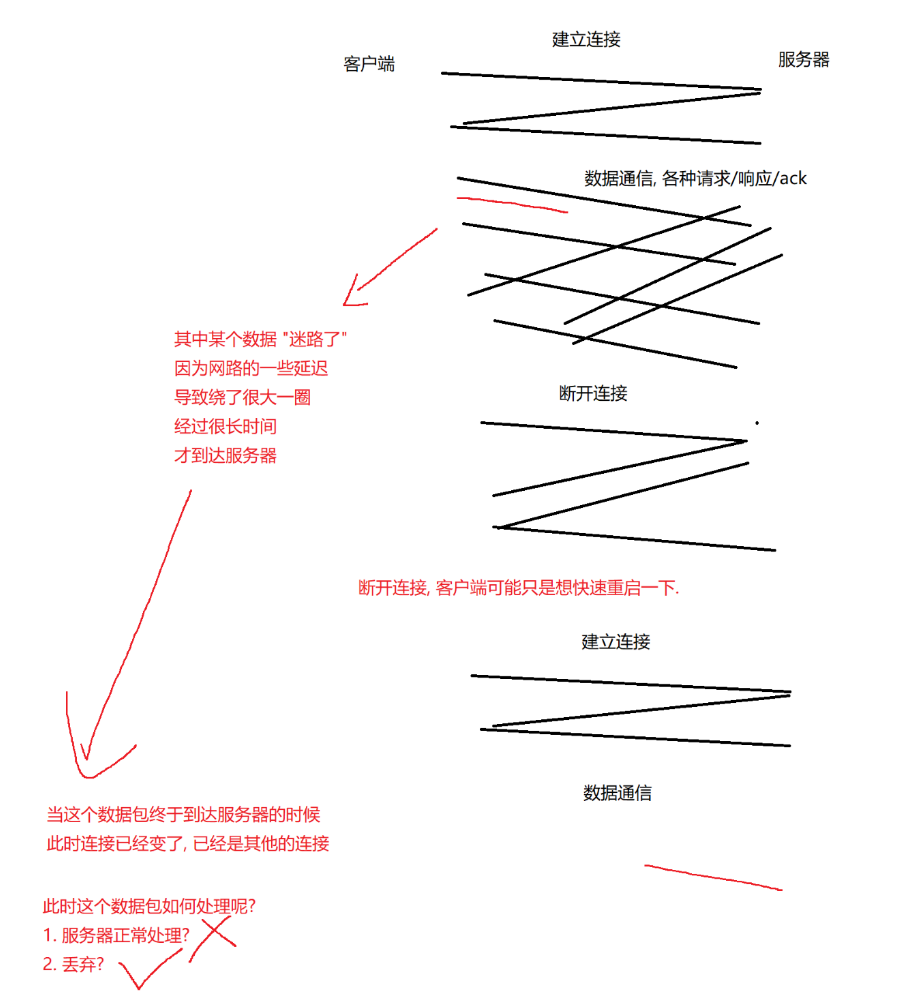 建立连接

客户端

服务器

数据通信, 各种请求/响应/ack

其中某个数据 "迷路了"
因为网路的一些延迟
导致绕了很大一圈
经过很长时间
才到达服务器

断开连接

断开连接, 客户端可能只是想快速重启一下.

建立连接

数据通信

当这个数据包终于到达服务器的时候
此时连接已经变了, 已经是其他的连接

此时这个数据包如何处理呢?
1. 服务器正常处理?
2. 丢弃?