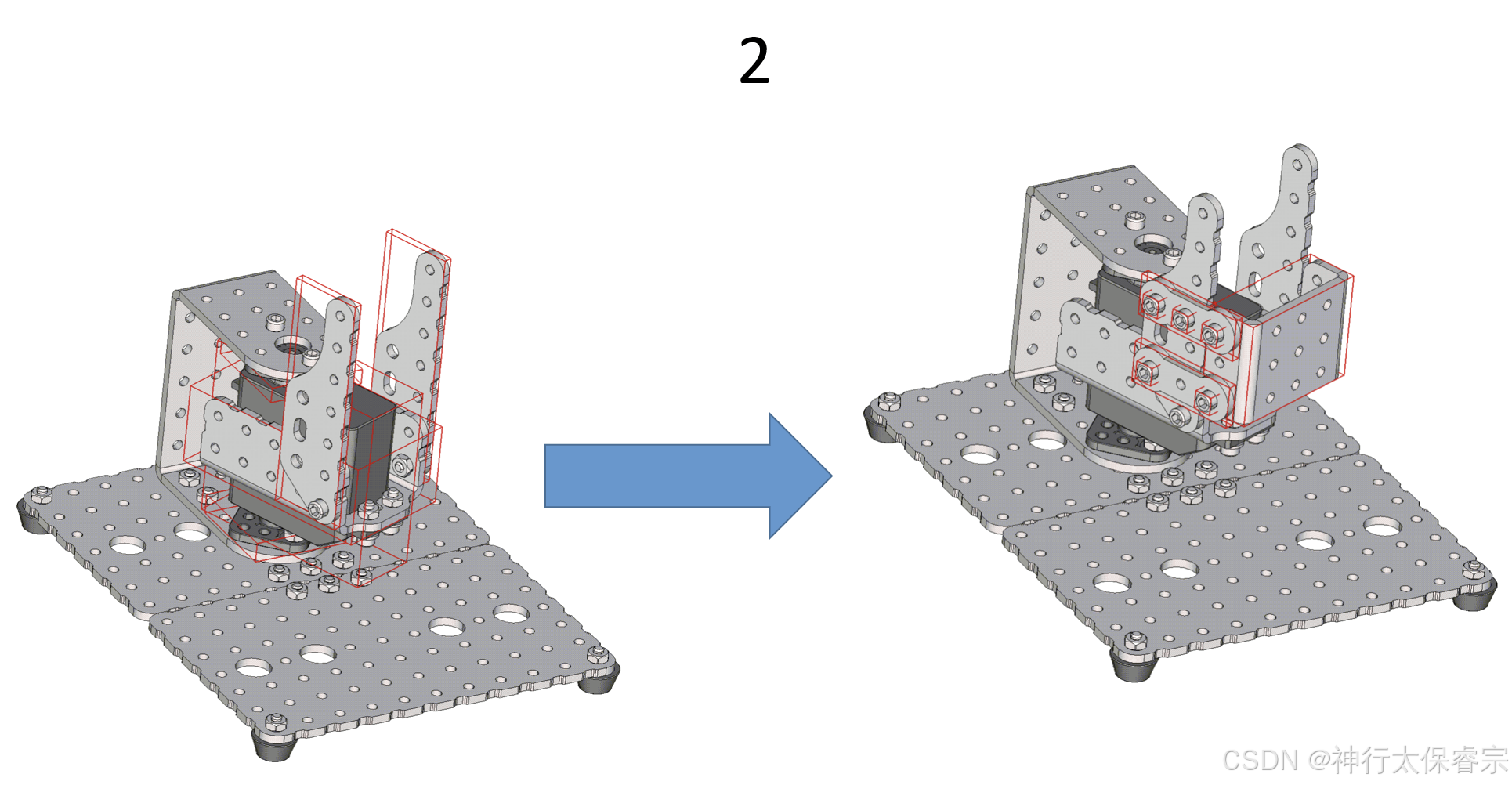 2

CSDN @神行太保睿宗