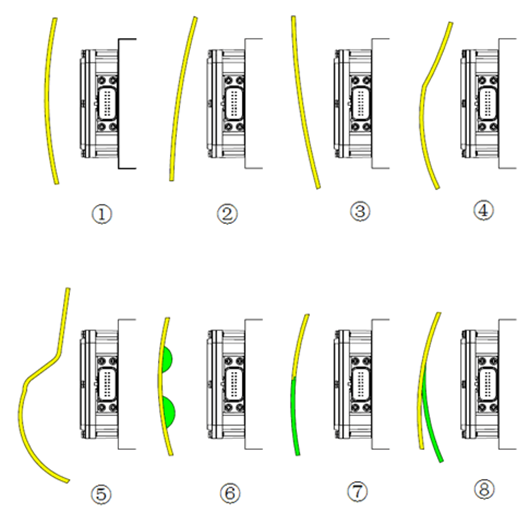 ①

②

③

④

⑤

⑥

⑦

⑧