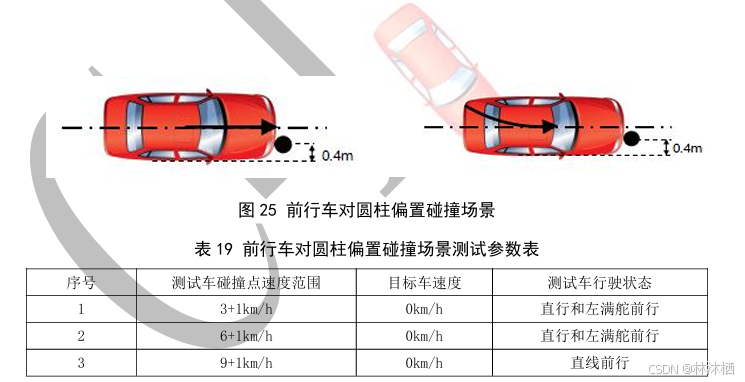 0.4m

0.4m

图 25 前行车对圆柱偏置碰撞场景

表 19 前行车对圆柱偏置碰撞场景测试参数表

| 序号 | 测试车碰撞点速度范围 | 目标车速度 | 测试车行驶状态 |
|---|---|---|---|
| 1 | 3+1km/h | 0km/h | 直行和左满舵前行 |
| 2 | 6+1km/h | 0km/h | 直行和左满舵前行 |
| 3 | 9+1km/h | 0km/h | 直线前行 |

CSDN @林沐栖