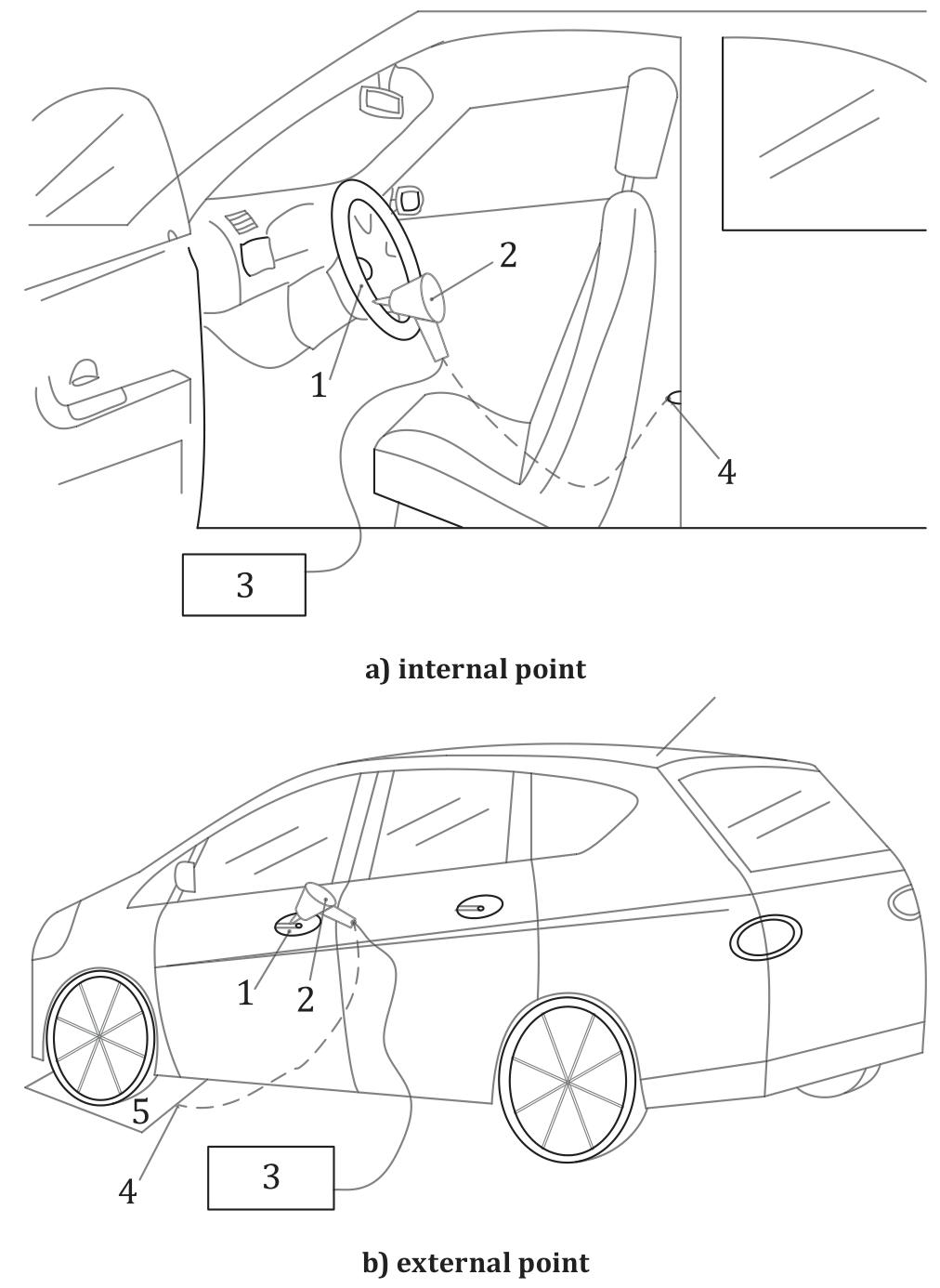 2

1

4

3

a) internal point

1

2

5

4

3

b) external point