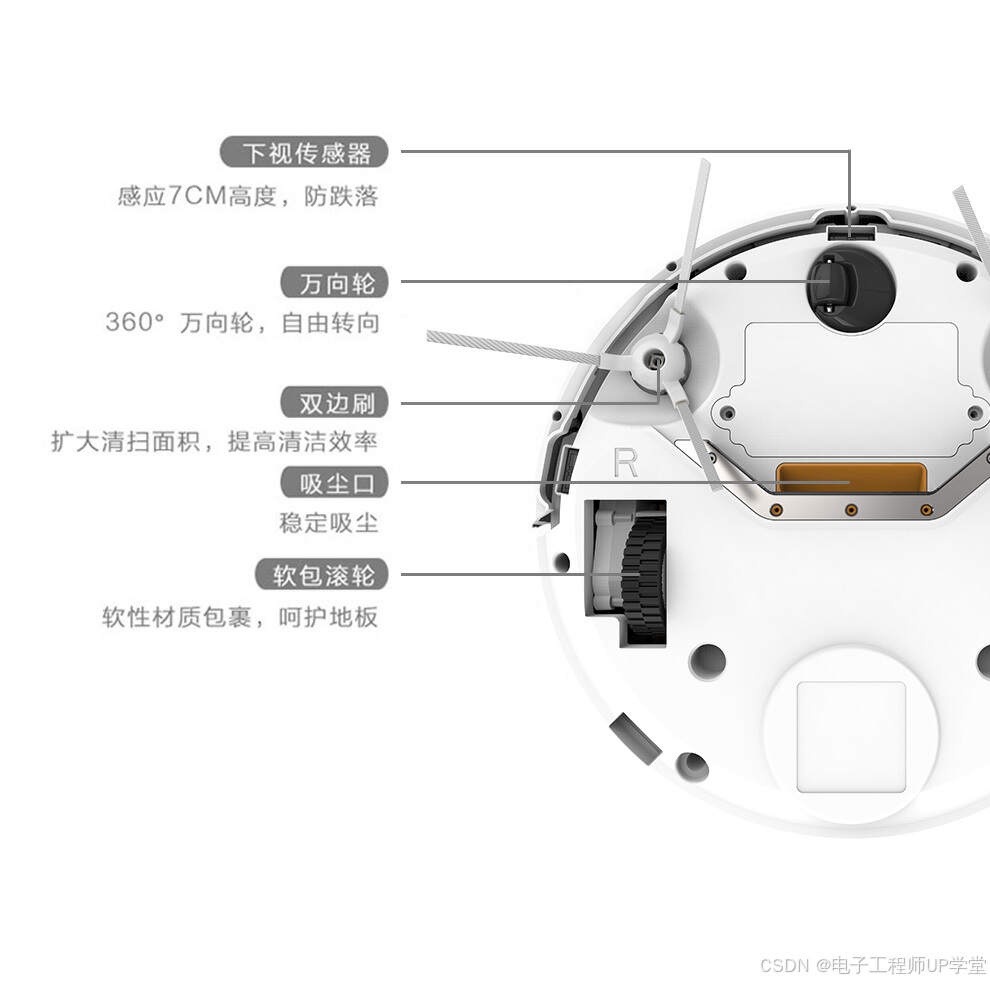 下视传感器
感应7CM高度，防跌落

万向轮
360° 万向轮，自由转向

双边刷
扩大清扫面积，提高清洁效率

吸尘口
稳定吸尘

软包滚轮
软性材质包裹，呵护地板

R

CSDN @电子工程师UP学堂