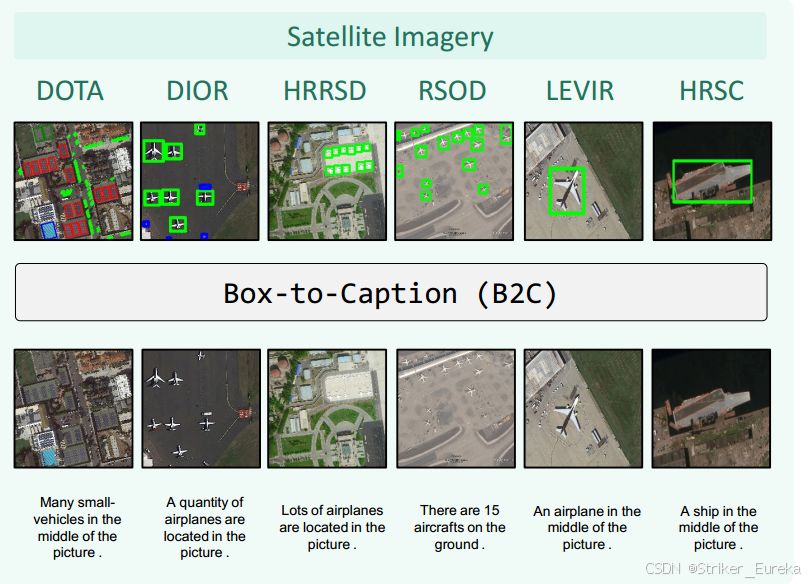 Satellite Imagery

DOTA DIOR HRRSD RSOD LEVIR HRSC

Box-to-Caption (B2C)

Many small-vehicles in the middle of the picture .

A quantity of airplanes are located in the picture .

Lots of airplanes are located in the picture .

There are 15 aircrafts on the ground .

An airplane in the middle of the picture .

A ship in the middle of the picture .

CSDN @Striker_Eureka