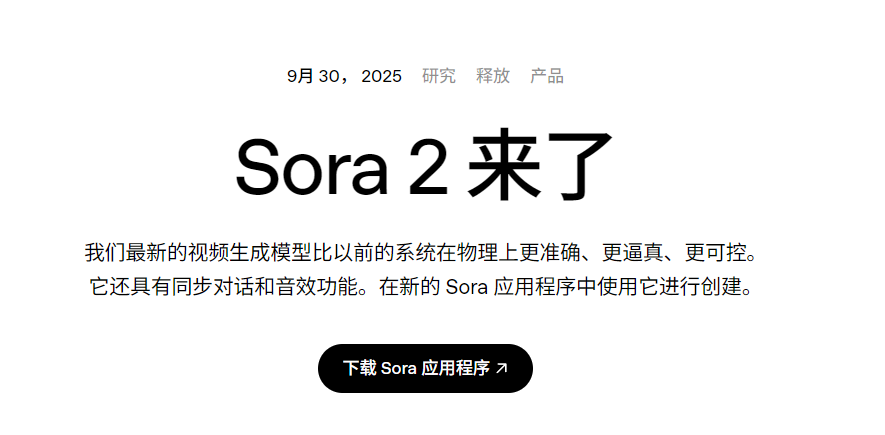 9月 30， 2025 研究 释放 产品

Sora 2 来了

我们最新的视频生成模型比以前的系统在物理上更准确、更逼真、更可控。它还具有同步对话和音效功能。在新的 Sora 应用程序中使用它进行创建。

下载 Sora 应用程序 ↗