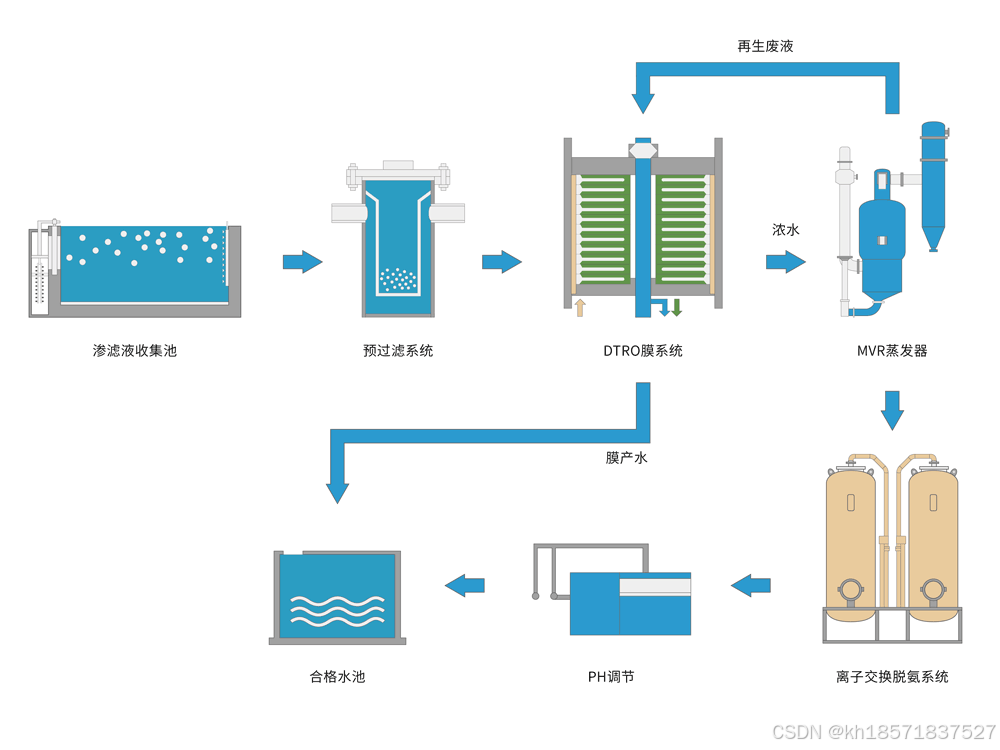 再生废液

浓水

渗滤液收集池

预过滤系统

DTRO膜系统

MVR蒸发器

膜产水

合格水池

PH调节

离子交换脱氨系统

CSDN @kh18571837527