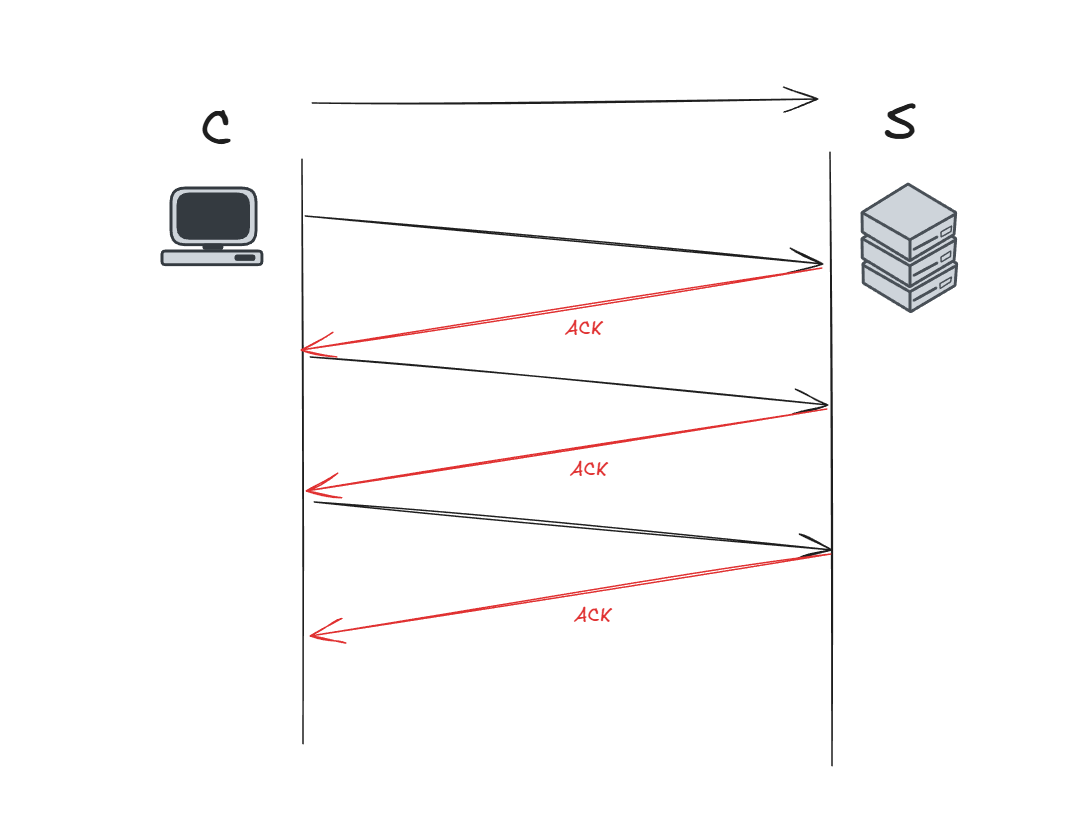 C

S

ACK

ACK

ACK