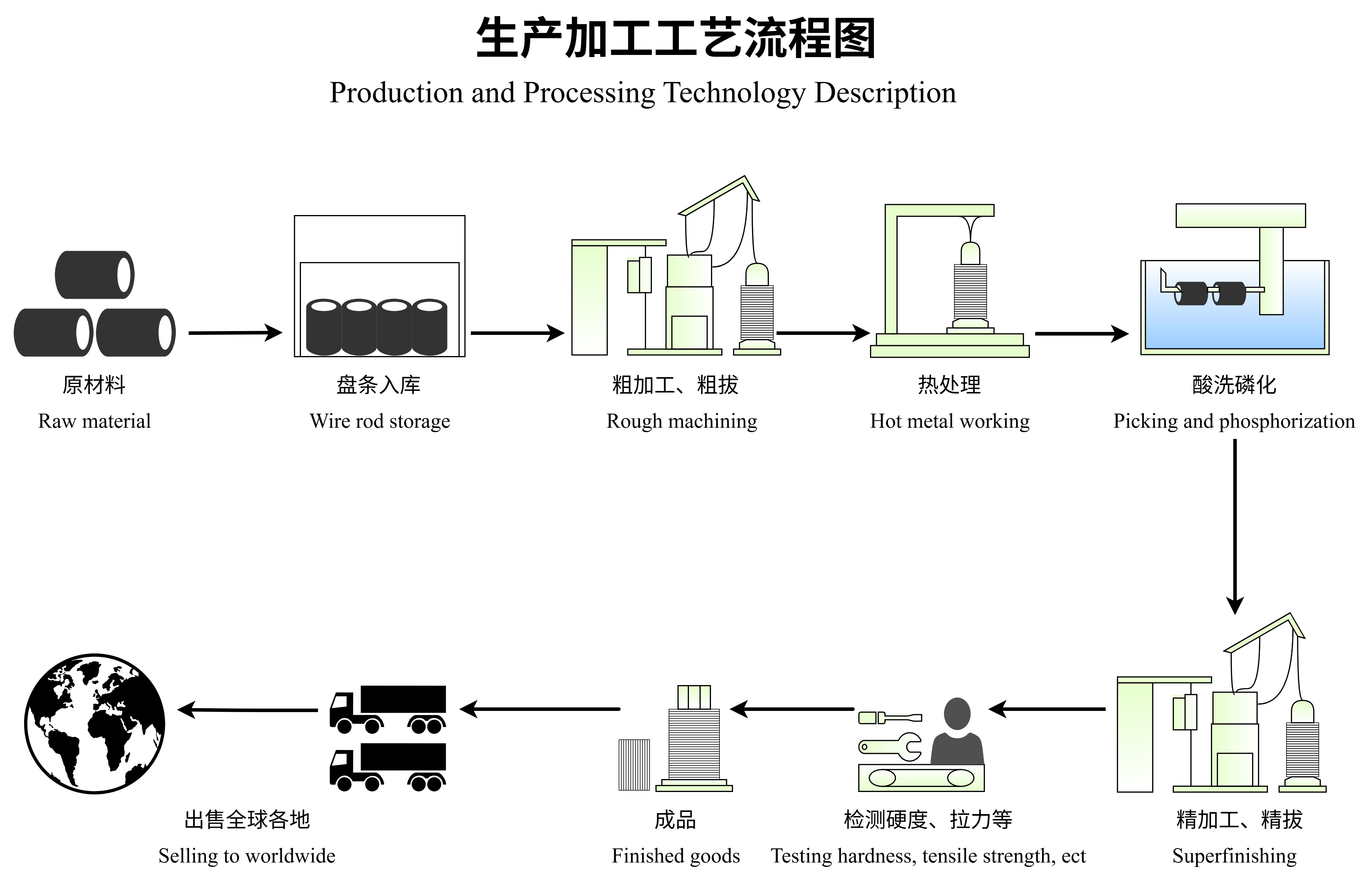 生产加工工艺流程图

Production and Processing Technology Description

原材料

Raw material

盘条入库

Wire rod storage

粗加工、粗拔

Rough machining

热处理

Hot metal working

酸洗磷化

Picking and phosphorization

精加工、精拔

Superfinishing

检测硬度、拉力等

Testing hardness, tensile strength, ect

成品

Finished goods

出售全球各地

Selling to worldwide