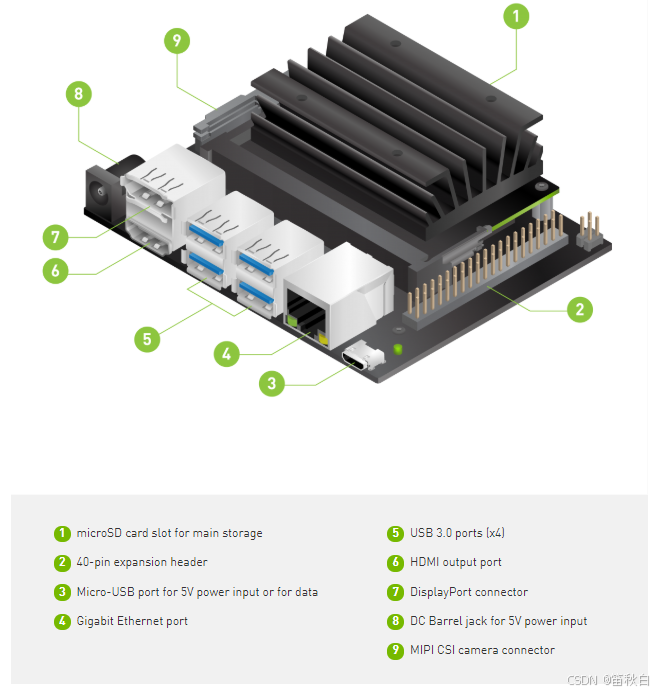 1
9
8
7
6
5
4
3
2

1 microSD card slot for main storage
2 40-pin expansion header
3 Micro-USB port for 5V power input or for data
4 Gigabit Ethernet port

5 USB 3.0 ports (x4)
6 HDMI output port
7 DisplayPort connector
8 DC Barrel jack for 5V power input
9 MIPI CSI camera connector

CSDN @苗秋白