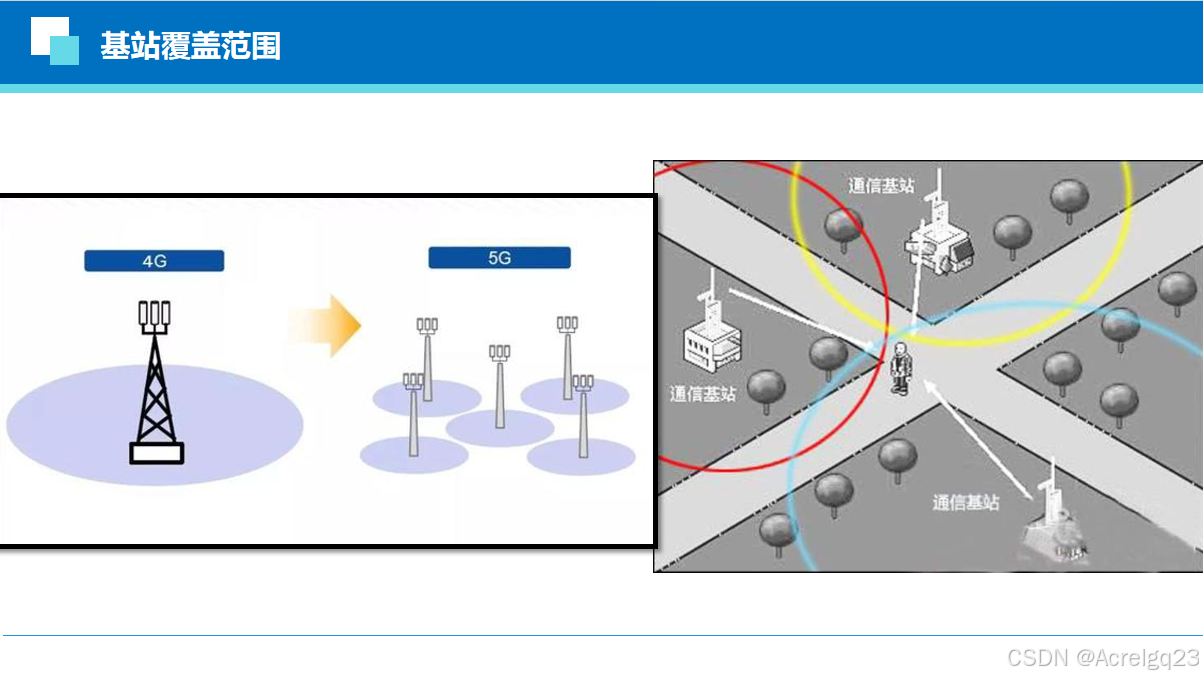 基站覆盖范围

4G

5G

通信基站

通信基站

通信基站

CSDN @Acrelgq23