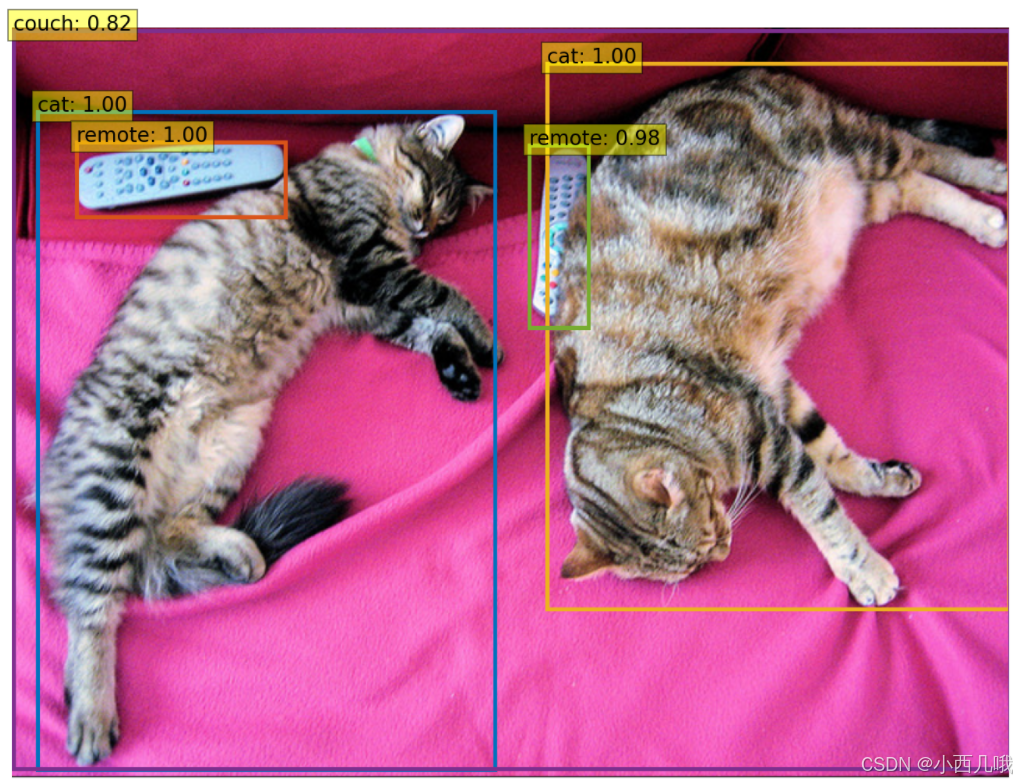 couch: 0.82

cat: 1.00

cat: 1.00

remote: 1.00

remote: 0.98

CSDN @小西几哦