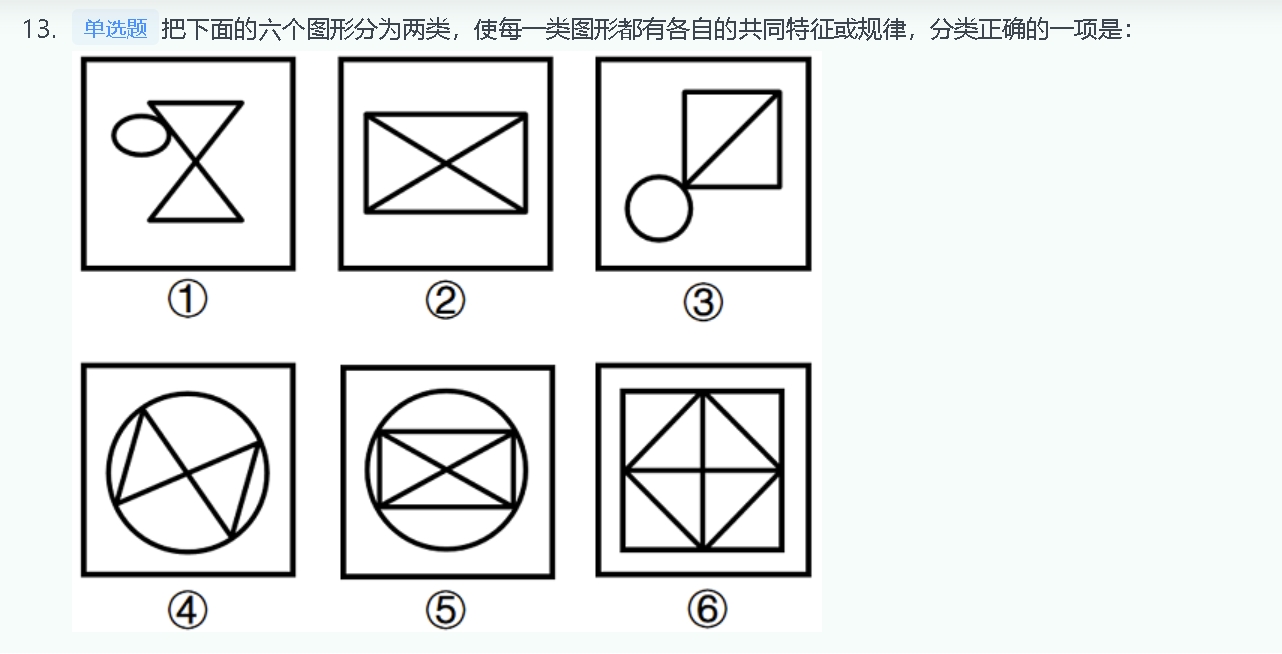 13. 单选题 把下面的六个图形分为两类，使每一类图形都有各自的共同特征或规律，分类正确的一项是：

①
②
③
④
⑤
⑥