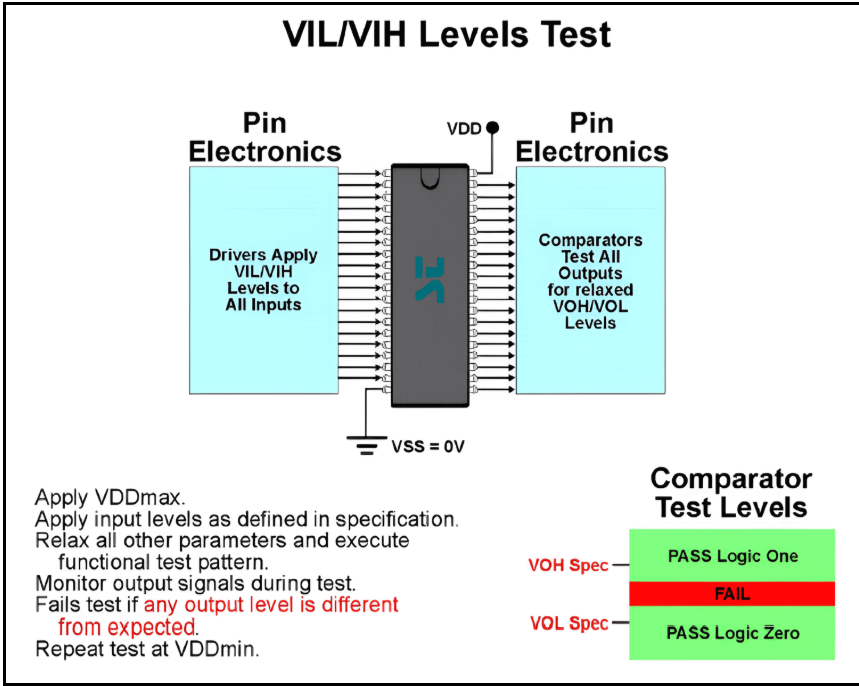 VIL/VIH Levels Test

Pin Electronics

Drivers Apply VIL/VIH Levels to All Inputs

VDD

Pin Electronics

Comparators Test All Outputs for relaxed VOH/VOL Levels

VSS = 0V

Apply VDDmax.
Apply input levels as defined in specification.
Relax all other parameters and execute functional test pattern.
Monitor output signals during test.
Fails test if any output level is different from expected.
Repeat test at VDDmin.

Comparator Test Levels

VOH Spec
PASS Logic One
FAIL
VOL Spec
PASS Logic Zero