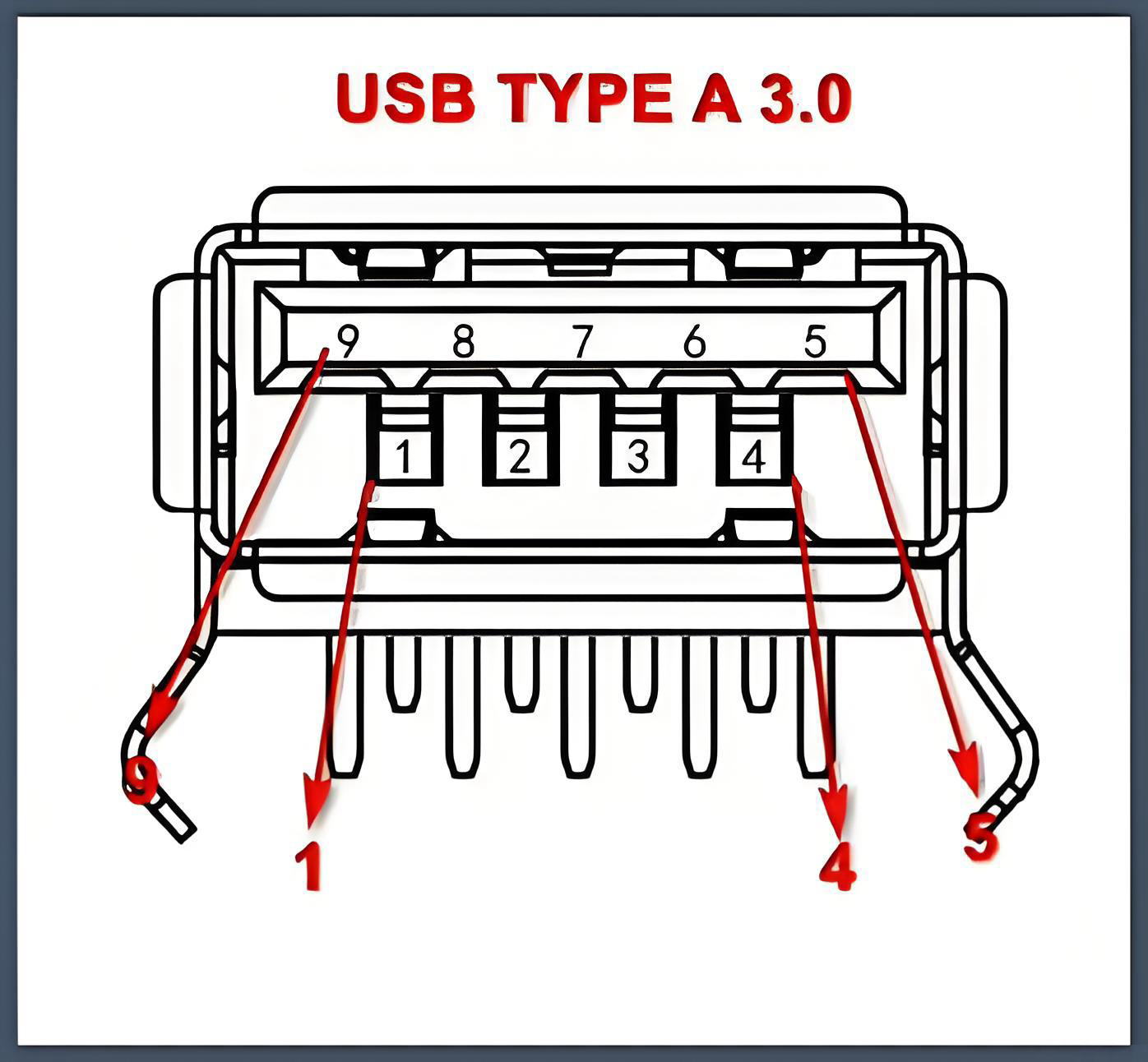 USB TYPE A 3.0

9 8 7 6 5

1 2 3 4

9

1

4

5