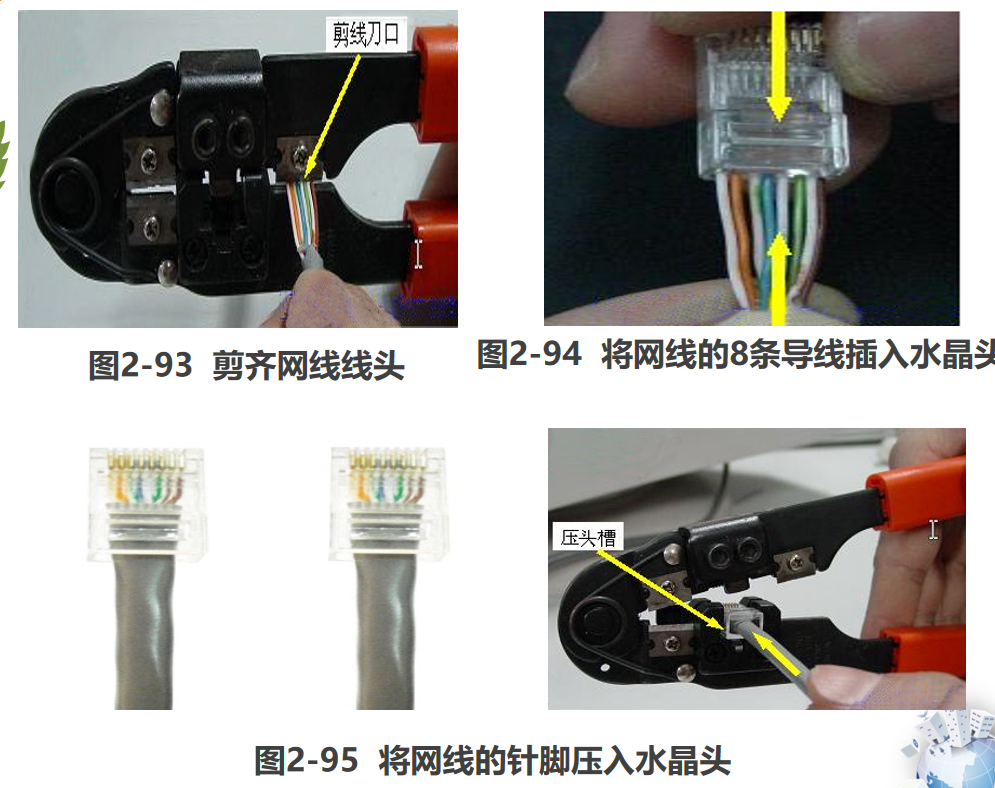 剪线刀口

图2-93 剪齐网线线头

图2-94 将网线的8条导线插入水晶头

压头槽

图2-95 将网线的针脚压入水晶头