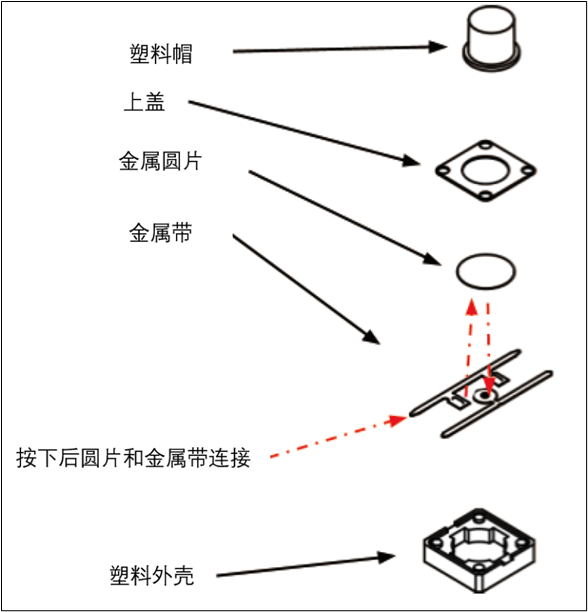 塑料帽

上盖

金属圆片

金属带

按下后圆片和金属带连接

塑料外壳