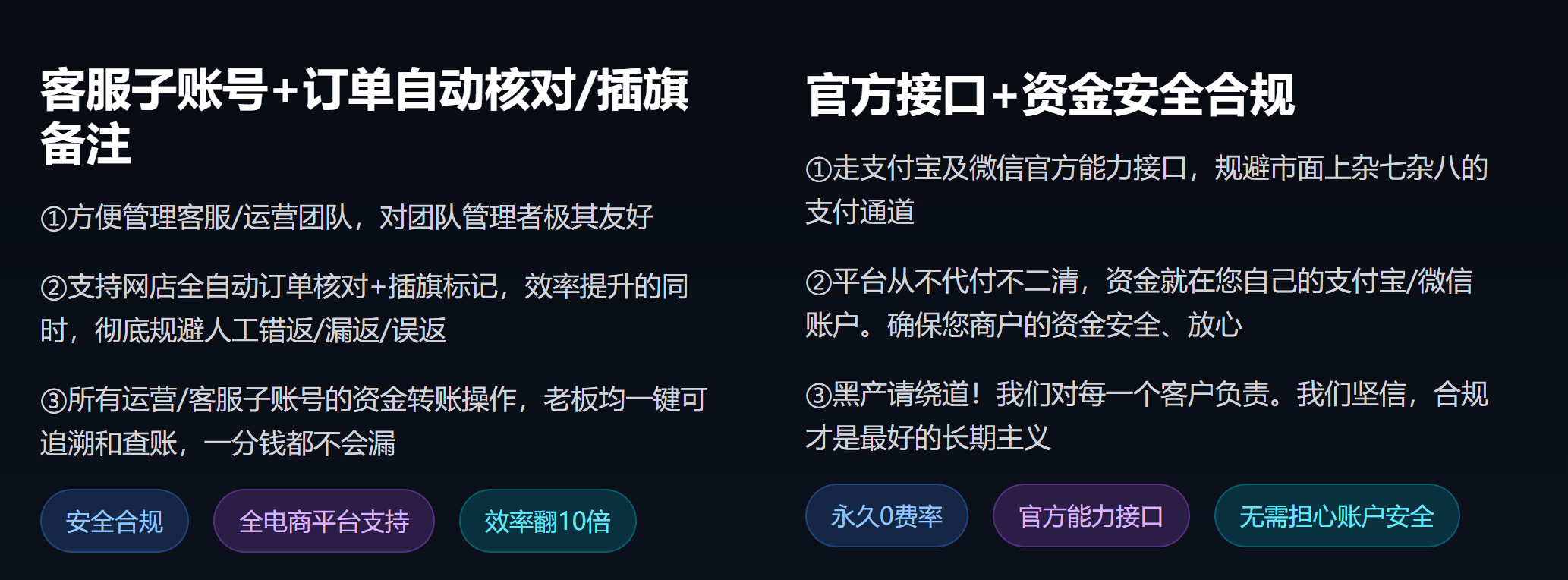 客服子账号+订单自动核对/插旗备注

①方便管理客服/运营团队，对团队管理者极其友好

②支持网店全自动订单核对+插旗标记，效率提升的同时，彻底规避人工错返/漏返/误返

③所有运营/客服子账号的资金转账操作，老板均一键可追溯和查账，一分钱都不会漏

安全合规 全电商平台支持 效率翻10倍

官方接口+资金安全合规

①走支付宝及微信官方能力接口，规避市面上杂七杂八的支付通道

②平台从不代付不二清，资金就在您自己的支付宝/微信账户。确保您商户的资金安全、放心

③黑产请绕道！我们对每一个客户负责。我们坚信，合规才是最好的长期主义

永久0费率 官方能力接口 无需担心账户安全