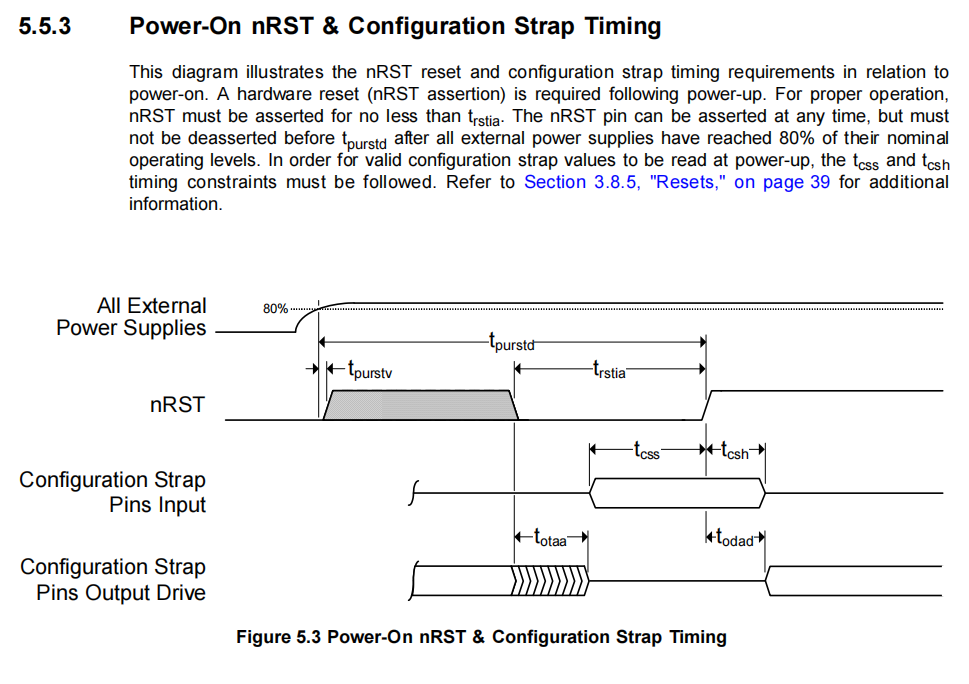 5.5.3 Power-On nRST & Configuration Strap Timing

This diagram illustrates the nRST reset and configuration strap timing requirements in relation to power-on. A hardware reset (nRST assertion) is required following power-up. For proper operation, nRST must be asserted for no less than $t_{rstia}$. The nRST pin can be asserted at any time, but must not be deasserted before $t_{purstd}$ after all external power supplies have reached 80% of their nominal operating levels. In order for valid configuration strap values to be read at power-up, the $t_{css}$ and $t_{csh}$ timing constraints must be followed. Refer to Section 3.8.5, "Resets," on page 39 for additional information.

All External Power Supplies

80%

$t_{purstd}$

$t_{purstv}$

$t_{rstia}$

nRST

$t_{css}$

$t_{csh}$

Configuration Strap Pins Input

$t_{otaa}$

$t_{odad}$

Configuration Strap Pins Output Drive

Figure 5.3 Power-On nRST & Configuration Strap Timing