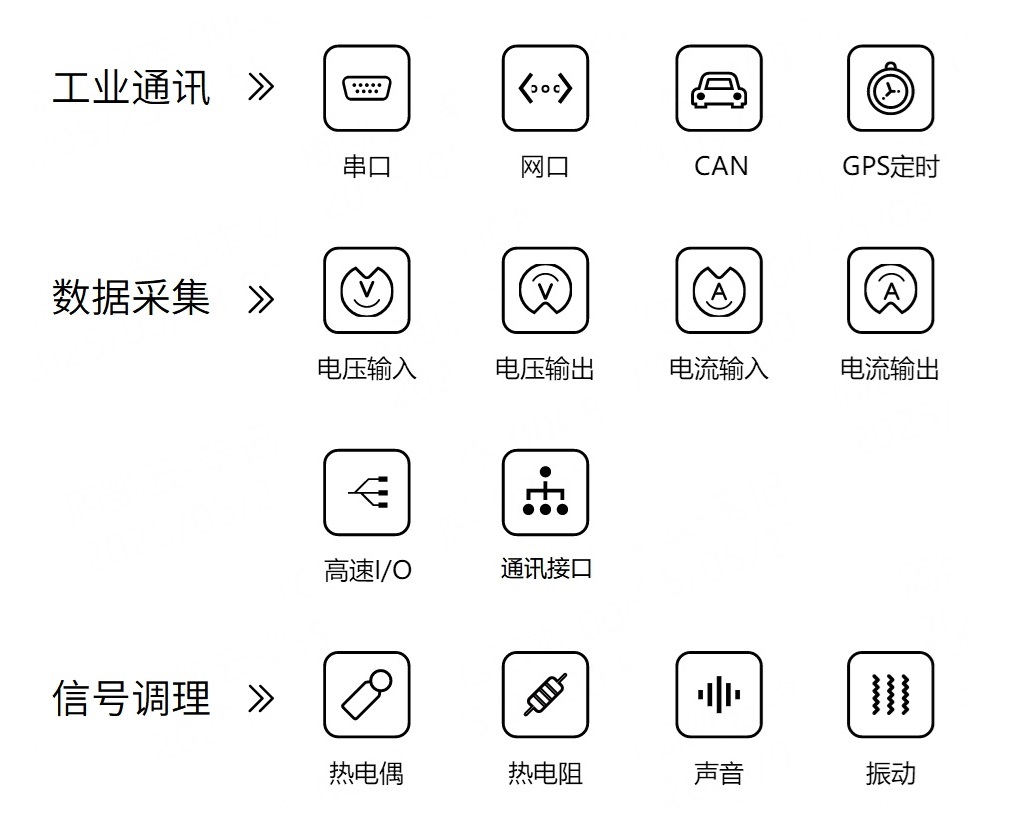 工业通讯 »

串口

网口

CAN

GPS定时

数据采集 »

V

电压输入

V

电压输出

A

电流输入

A

电流输出

高速I/O

通讯接口

信号调理 »

热电偶

热电阻

声音

振动