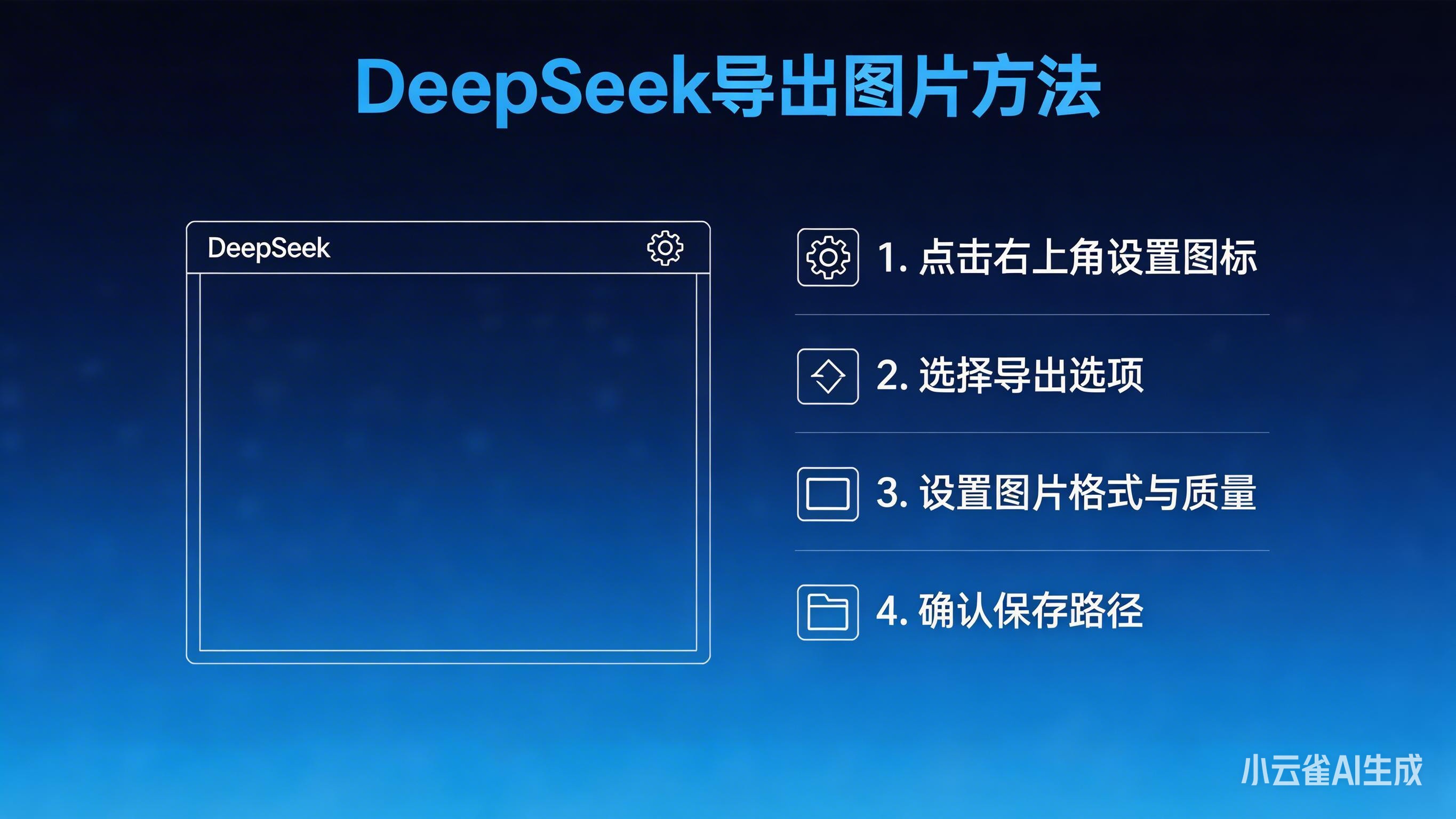 DeepSeek导出图片方法

DeepSeek

1.点击右上角设置图标

2.选择导出选项

3.设置图片格式与质量

4.确认保存路径

小云雀AI生成