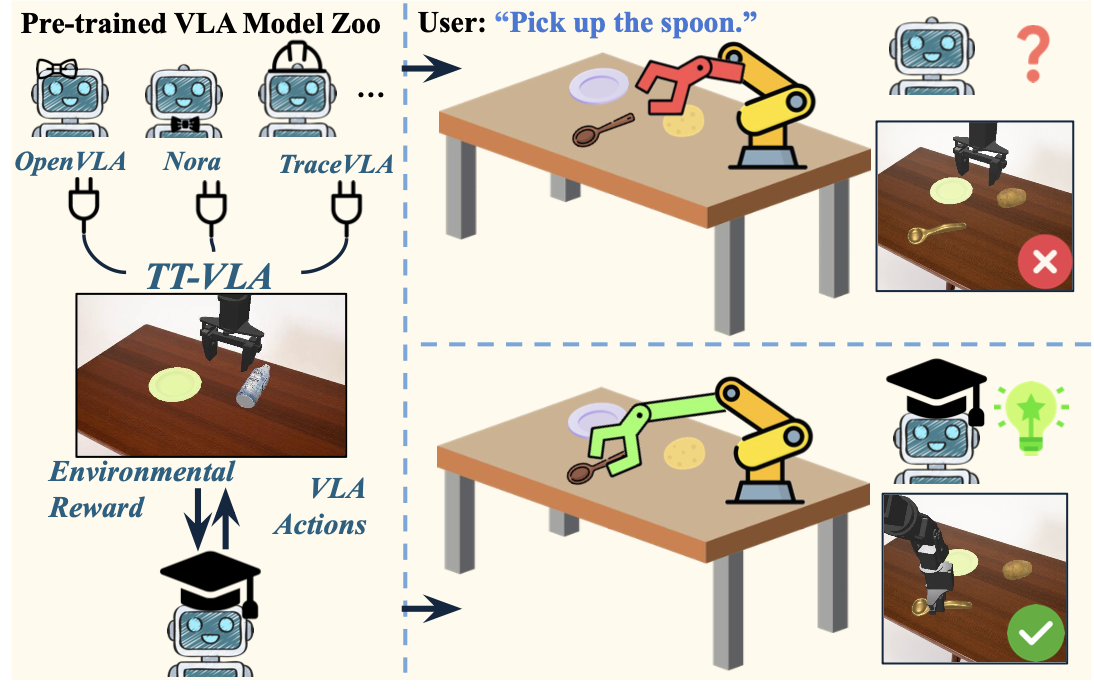 Pre-trained VLA Model Zoo

...

OpenVLA

Nora

TraceVLA

TT-VLA

Environmental Reward

VLA Actions

User: "Pick up the spoon."

?