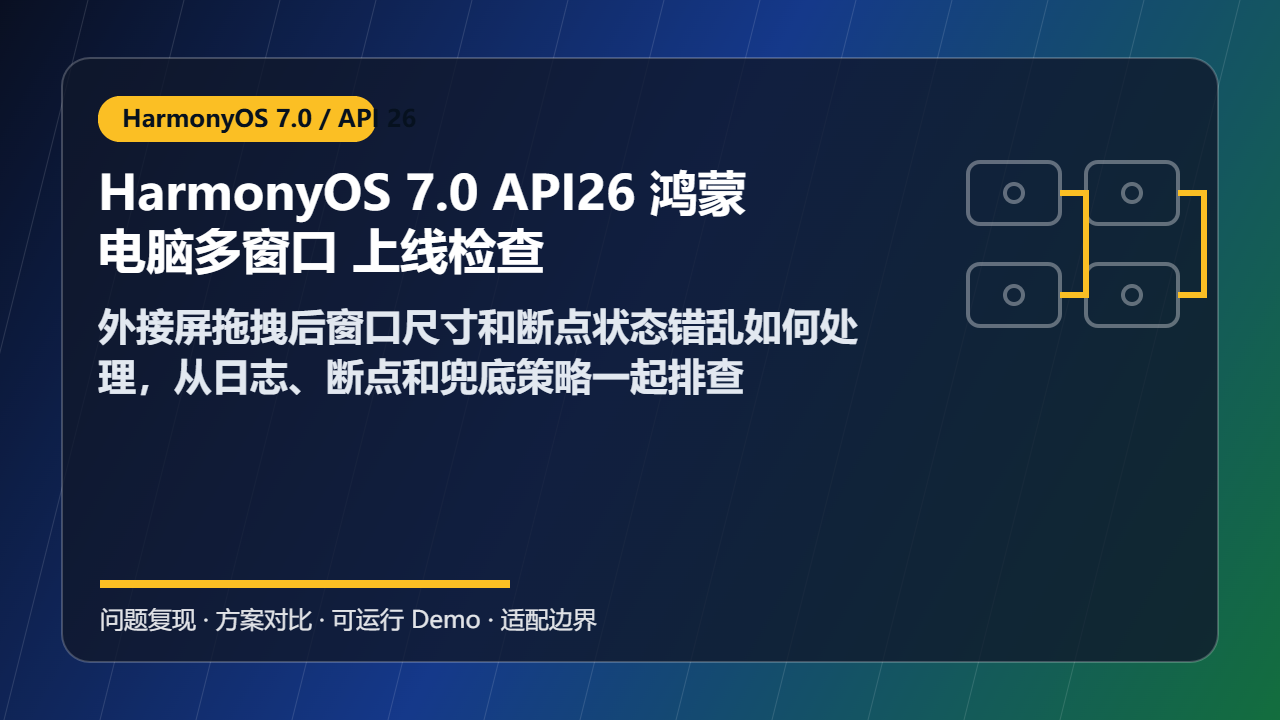 HarmonyOS 7.0 / API 26

HarmonyOS 7.0 API26 鸿蒙电脑多窗口 上线检查

外接屏拖拽后窗口尺寸和断点状态错乱如何处理，从日志、断点和兜底策略一起排查

问题复现 · 方案对比 · 可运行 Demo · 适配边界