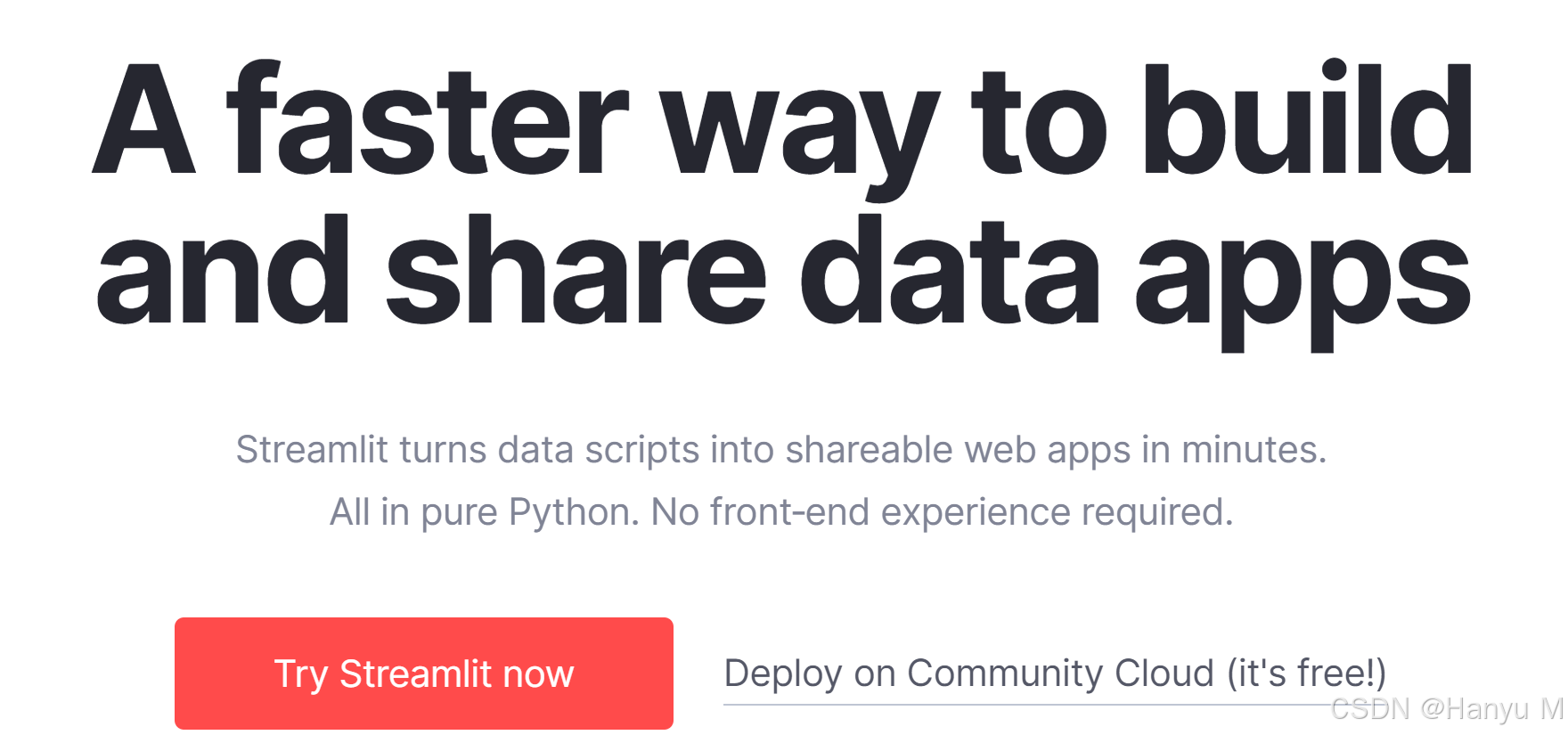 A faster way to build and share data apps

Streamlit turns data scripts into shareable web apps in minutes. All in pure Python. No front-end experience required.

Try Streamlit now

Deploy on Community Cloud (it's free!)

CSDN @Hanyu M