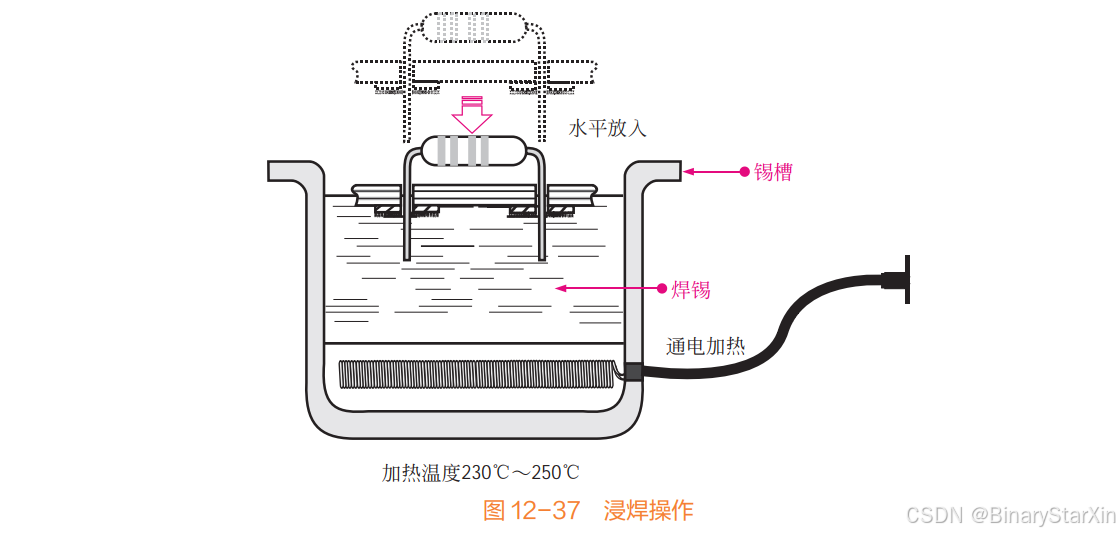 水平放入

锡槽

焊锡

通电加热

加热温度230℃～250℃

图 12-37　浸焊操作

CSDN @BinaryStarXin