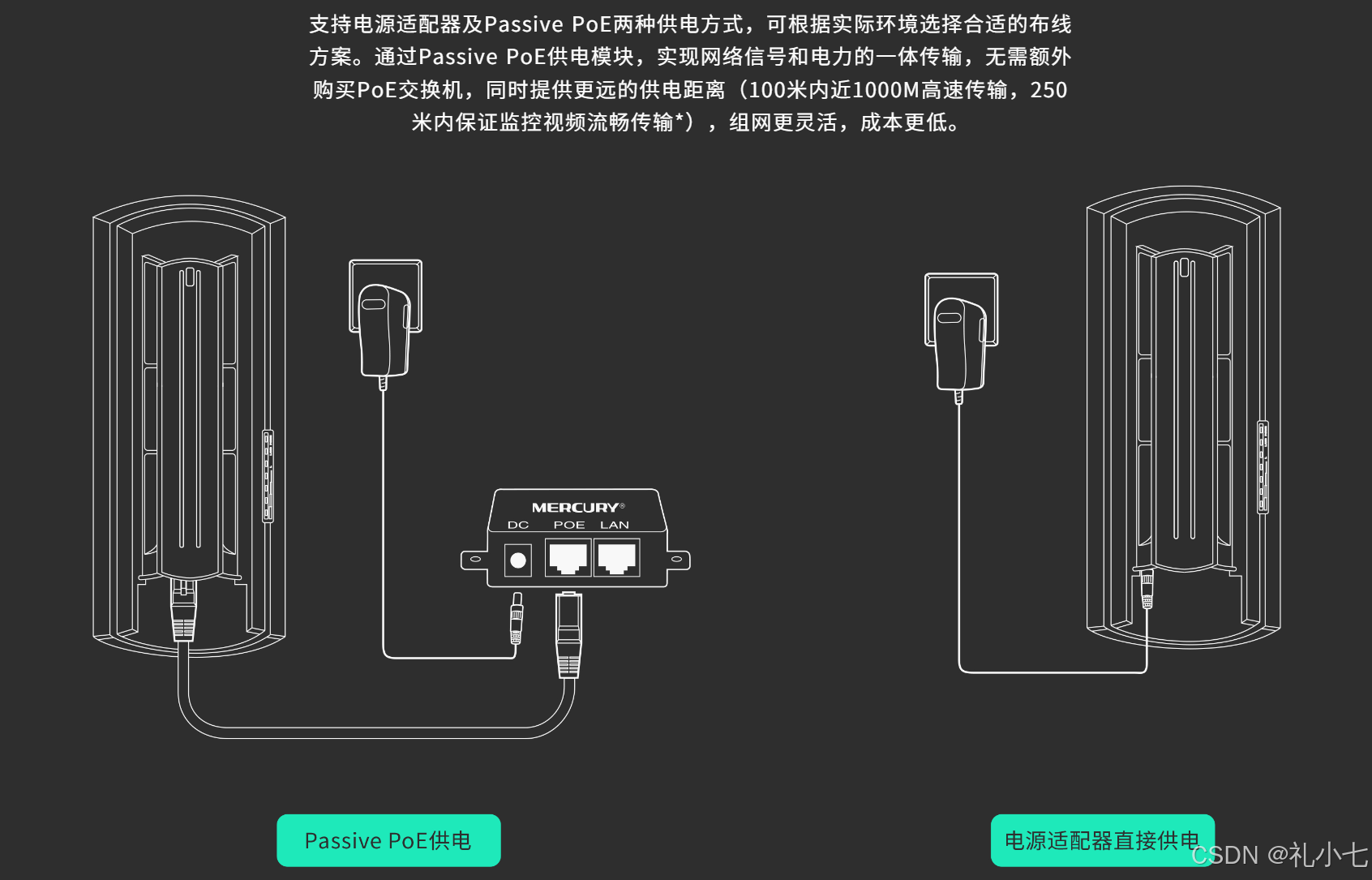 支持电源适配器及Passive PoE两种供电方式，可根据实际环境选择合适的布线方案。通过Passive PoE供电模块，实现网络信号和电力的一体传输，无需额外购买PoE交换机，同时提供更远的供电距离（100米内近1000M高速传输，250米内保证监控视频流畅传输*），组网更灵活，成本更低。

MERCURY®
DC POE LAN

Passive PoE供电

电源适配器直接供电

CSDN @礼小七