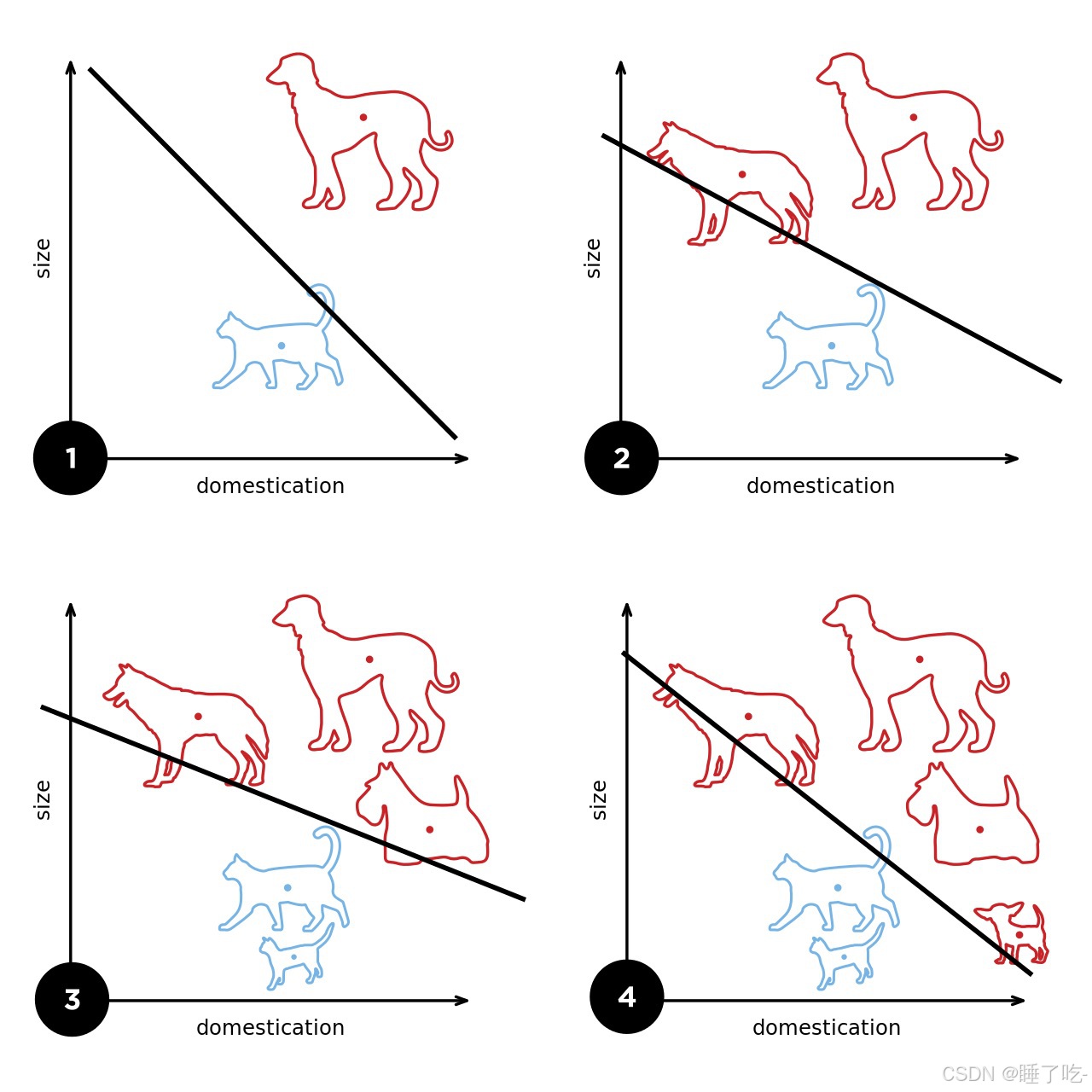 size
1
domestication

size
2
domestication

size
3
domestication

size
4
domestication

CSDN @睡了吃-