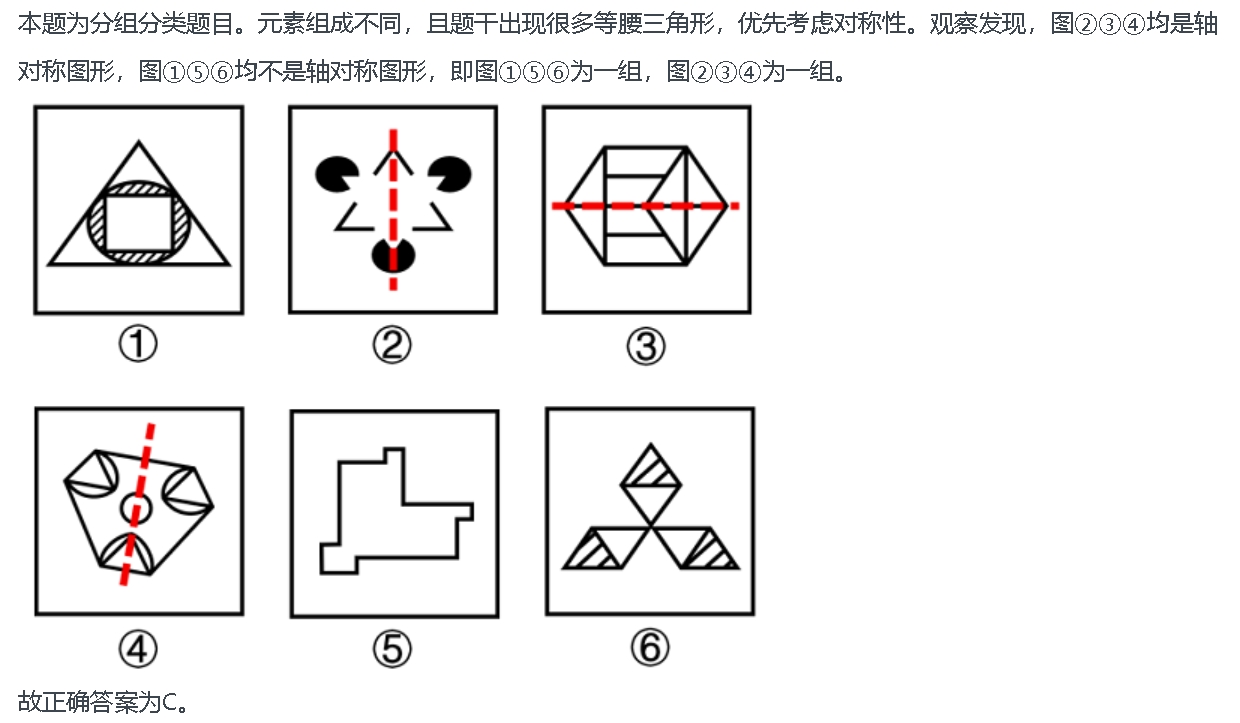 本题为分组分类题目。元素组成不同，且题干出现很多等腰三角形，优先考虑对称性。观察发现，图②③④均是轴对称图形，图①⑤⑥均不是轴对称图形，即图①⑤⑥为一组，图②③④为一组。

①

②

③

④

⑤

⑥

故正确答案为C。