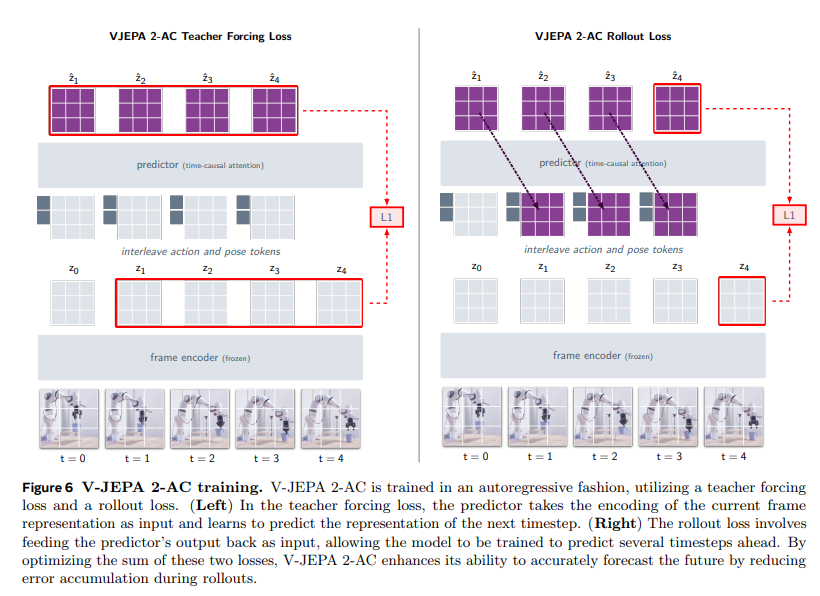 VJEPA 2-AC Teacher Forcing Loss

$\hat{z}_1$ $\hat{z}_2$ $\hat{z}_3$ $\hat{z}_4$

predictor (time-causal attention)

L1

interleave action and pose tokens

$z_0$ $z_1$ $z_2$ $z_3$ $z_4$

frame encoder (frozen)

t = 0 t = 1 t = 2 t = 3 t = 4

VJEPA 2-AC Rollout Loss

$\hat{z}_1$ $\hat{z}_2$ $\hat{z}_3$ $\hat{z}_4$

predictor (time-causal attention)

L1

interleave action and pose tokens

$z_0$ $z_1$ $z_2$ $z_3$ $z_4$

frame encoder (frozen)

t = 0 t = 1 t = 2 t = 3 t = 4

Figure 6 V-JEPA 2-AC training. V-JEPA 2-AC is trained in an autoregressive fashion, utilizing a teacher forcing loss and a rollout loss. (Left) In the teacher forcing loss, the predictor takes the encoding of the current frame representation as input and learns to predict the representation of the next timestep. (Right) The rollout loss involves feeding the predictor's output back as input, allowing the model to be trained to predict several timesteps ahead. By optimizing the sum of these two losses, V-JEPA 2-AC enhances its ability to accurately forecast the future by reducing error accumulation during rollouts.