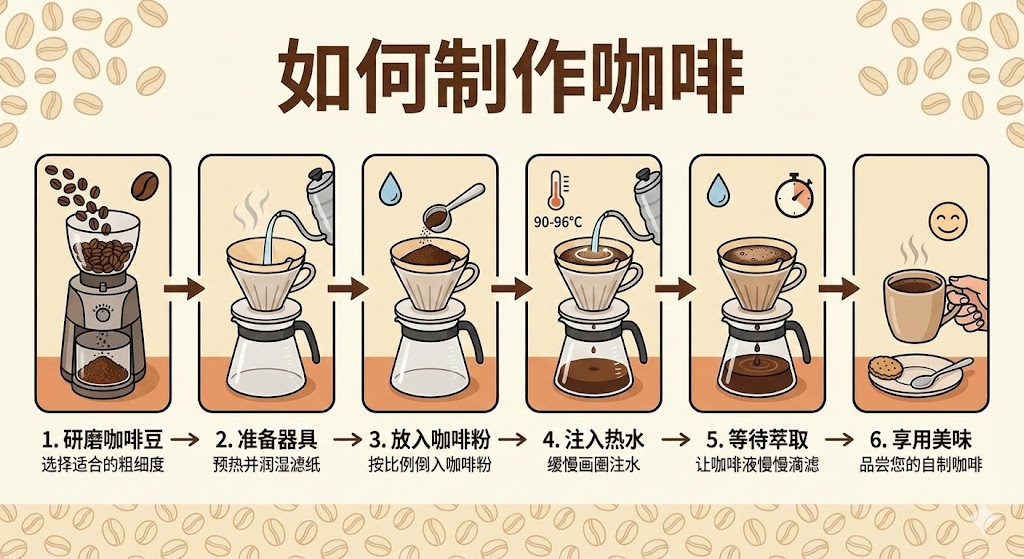 如何制作咖啡

90-96°C

1. 研磨咖啡豆
选择适合的粗细度

2. 准备器具
预热并润湿滤纸

3. 放入咖啡粉
按比例倒入咖啡粉

4. 注入热水
缓慢画圈注水

5. 等待萃取
让咖啡液慢慢滴滤

6. 享用美味
品尝您的自制咖啡