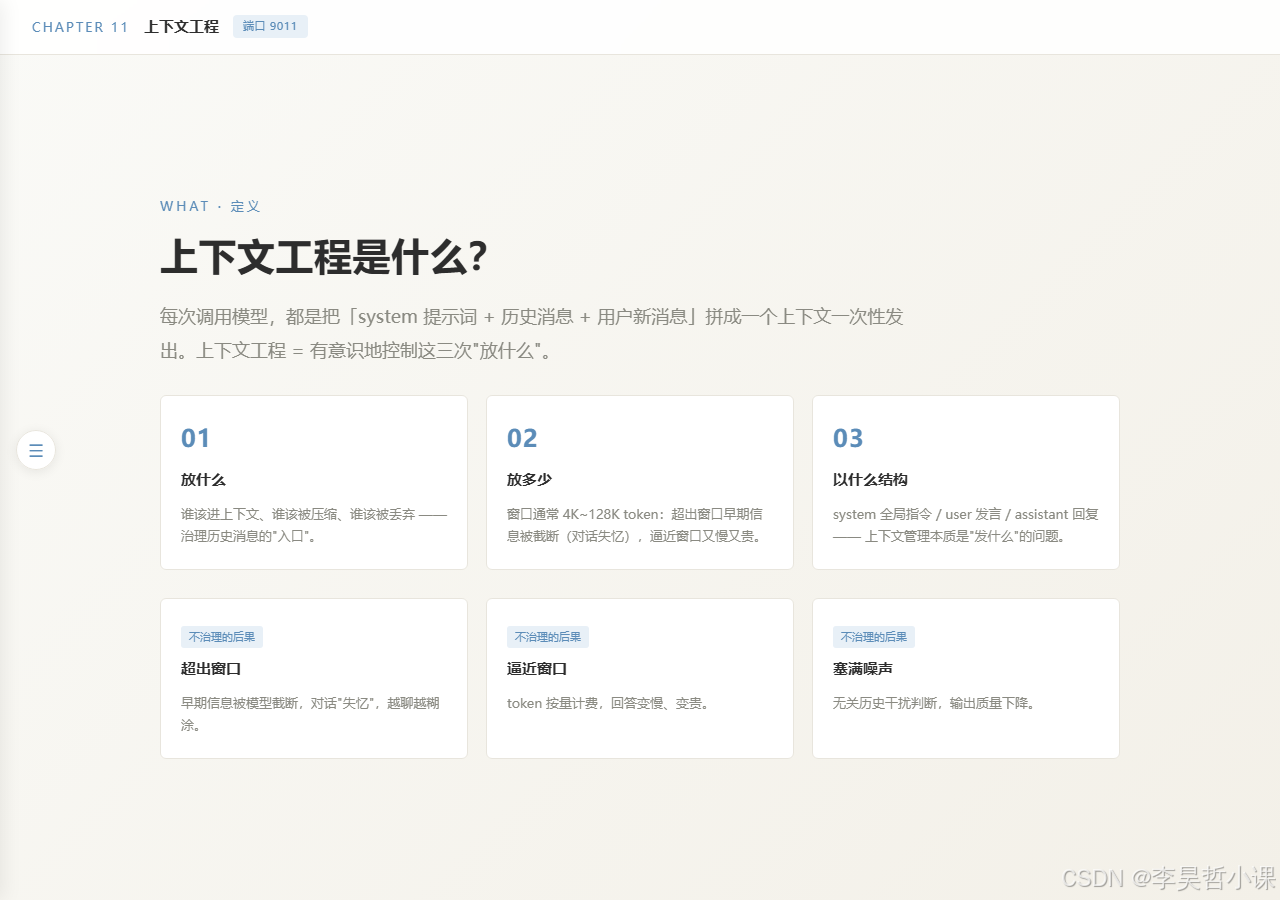 CHAPTER 11 上下文工程 端口 9011

WHAT · 定义

上下文工程是什么?

每次调用模型，都是把「system 提示词 + 历史消息 + 用户新消息」拼成一个上下文一次性发出。上下文工程 = 有意识地控制这三次"放什么"。

01

放什么

谁该进上下文、谁该被压缩、谁该被丢弃 —— 治理历史消息的"入口"。

02

放多少

窗口通常 4K~128K token：超出窗口早期信息被截断（对话失忆），逼近窗口又慢又贵。

03

以什么结构

system 全局指令 / user 发言 / assistant 回复 —— 上下文管理本质是"发什么"的问题。

不治理的后果

超出窗口

早期信息被模型截断，对话"失忆"，越聊越糊涂。

不治理的后果

逼近窗口

token 按量计费，回答变慢、变贵。

不治理的后果

塞满噪声

无关历史干扰判断，输出质量下降。

CSDN @李昊哲小课