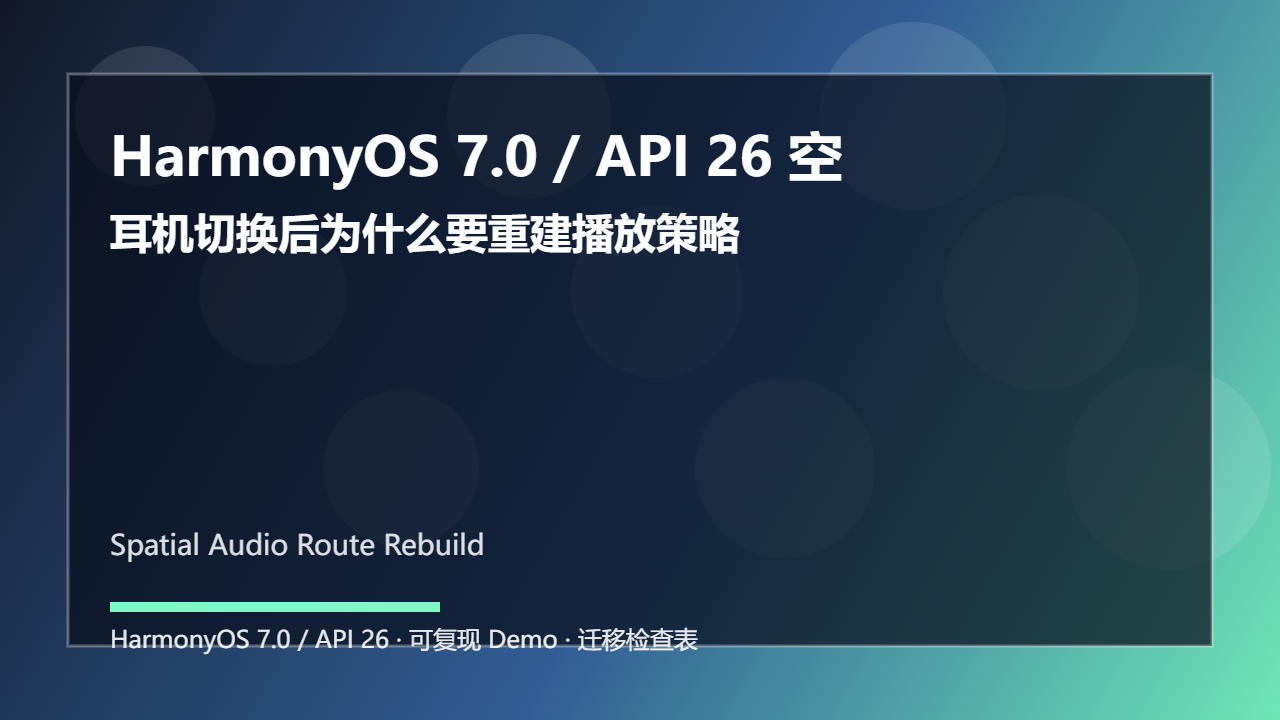 HarmonyOS 7.0 / API 26 空
耳机切换后为什么要重建播放策略

Spatial Audio Route Rebuild

HarmonyOS 7.0 / API 26 · 可复现 Demo · 迁移检查表