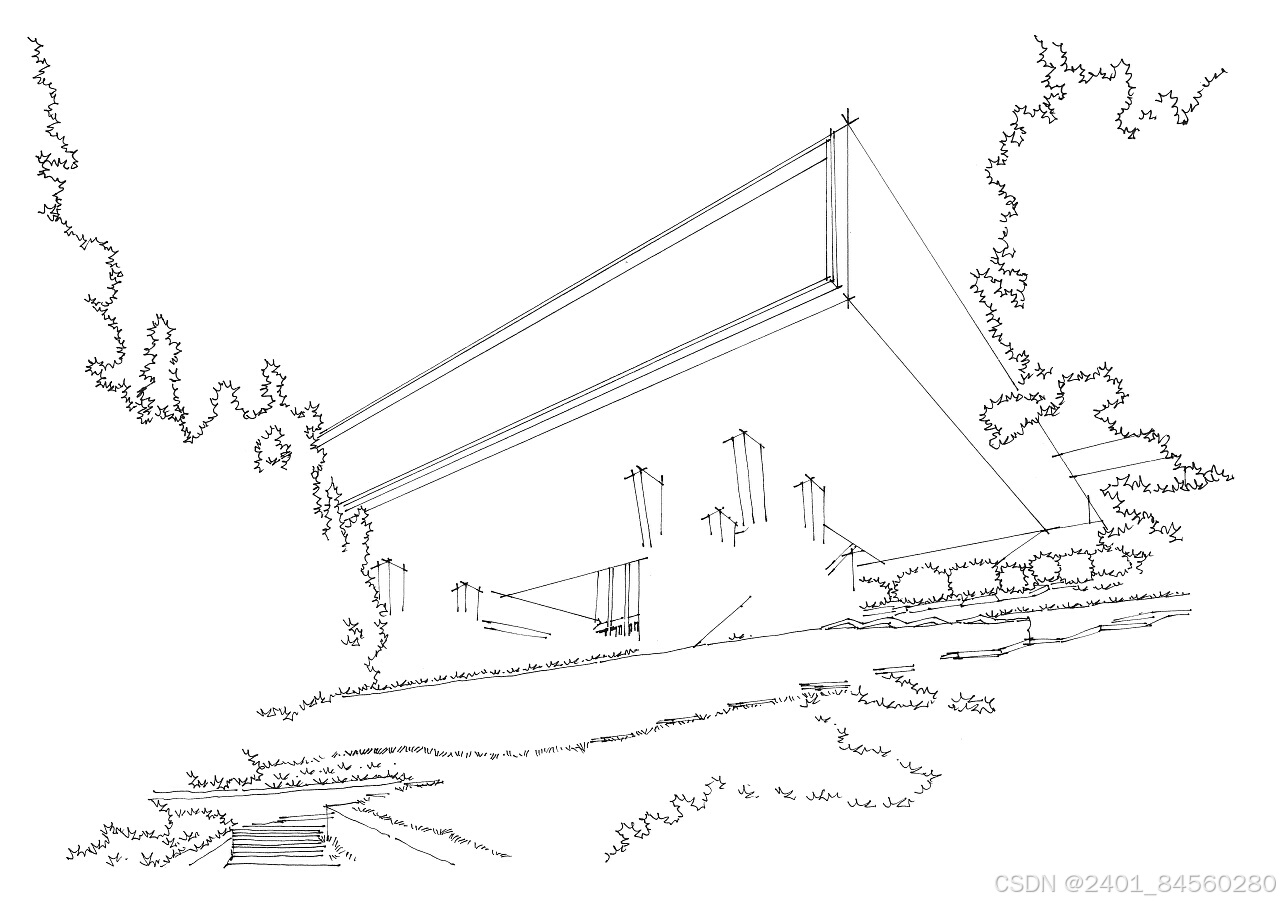 CSDN @2401_84560280