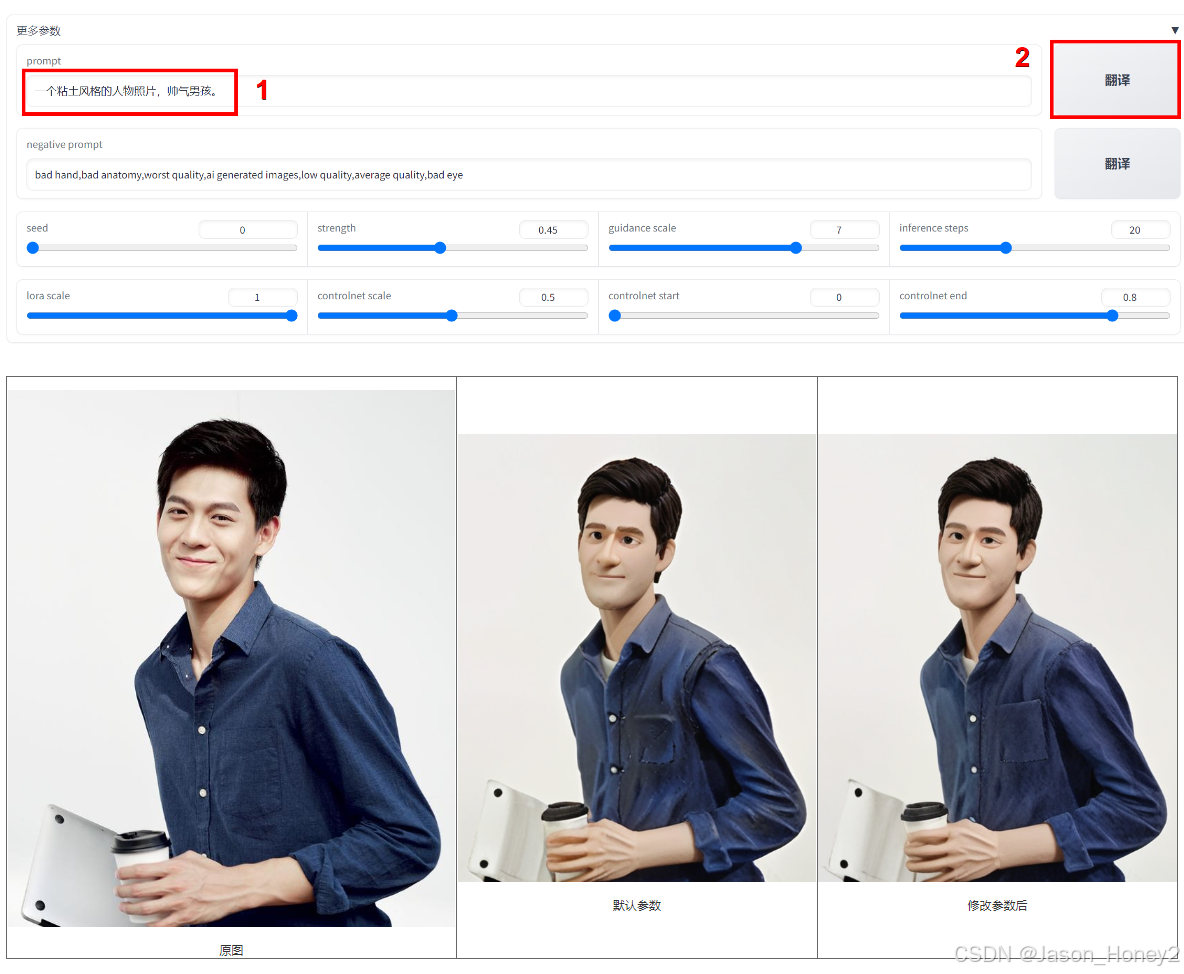 更多参数

prompt

一个粘土风格的人物照片，帅气男孩。

1

2

翻译

negative prompt

bad hand,bad anatomy,worst quality,ai generated images,low quality,average quality,bad eye

翻译

seed 0

strength 0.45

guidance scale 7

inference steps 20

lora scale 1

controlnet scale 0.5

controlnet start 0

controlnet end 0.8

原图

默认参数

修改参数后

CSDN @Jason_Honey2