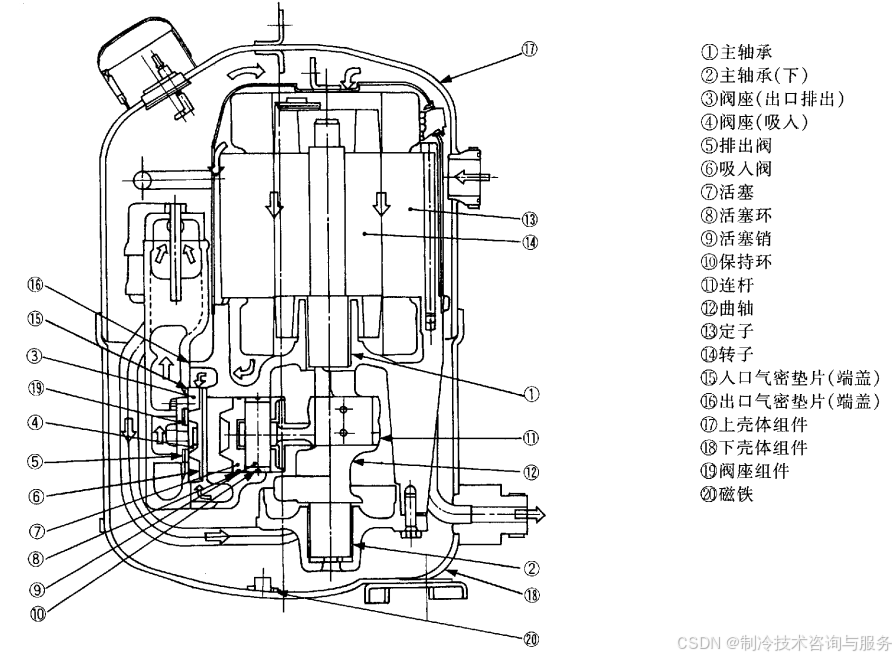 ⑰

⑬
⑭

⑯
⑮
③
⑲
④
⑤
⑥
⑦
⑧
⑨
⑩

①
⑪
⑫
②
⑱
⑳

①主轴承
②主轴承(下)
③阀座(出口排出)
④阀座(吸入)
⑤排出阀
⑥吸入阀
⑦活塞
⑧活塞环
⑨活塞销
⑩保持环
⑪连杆
⑫曲轴
⑬定子
⑭转子
⑮入口气密垫片(端盖)
⑯出口气密垫片(端盖)
⑰上壳体组件
⑱下壳体组件
⑲阀座组件
⑳磁铁

CSDN @制冷技术咨询与服务