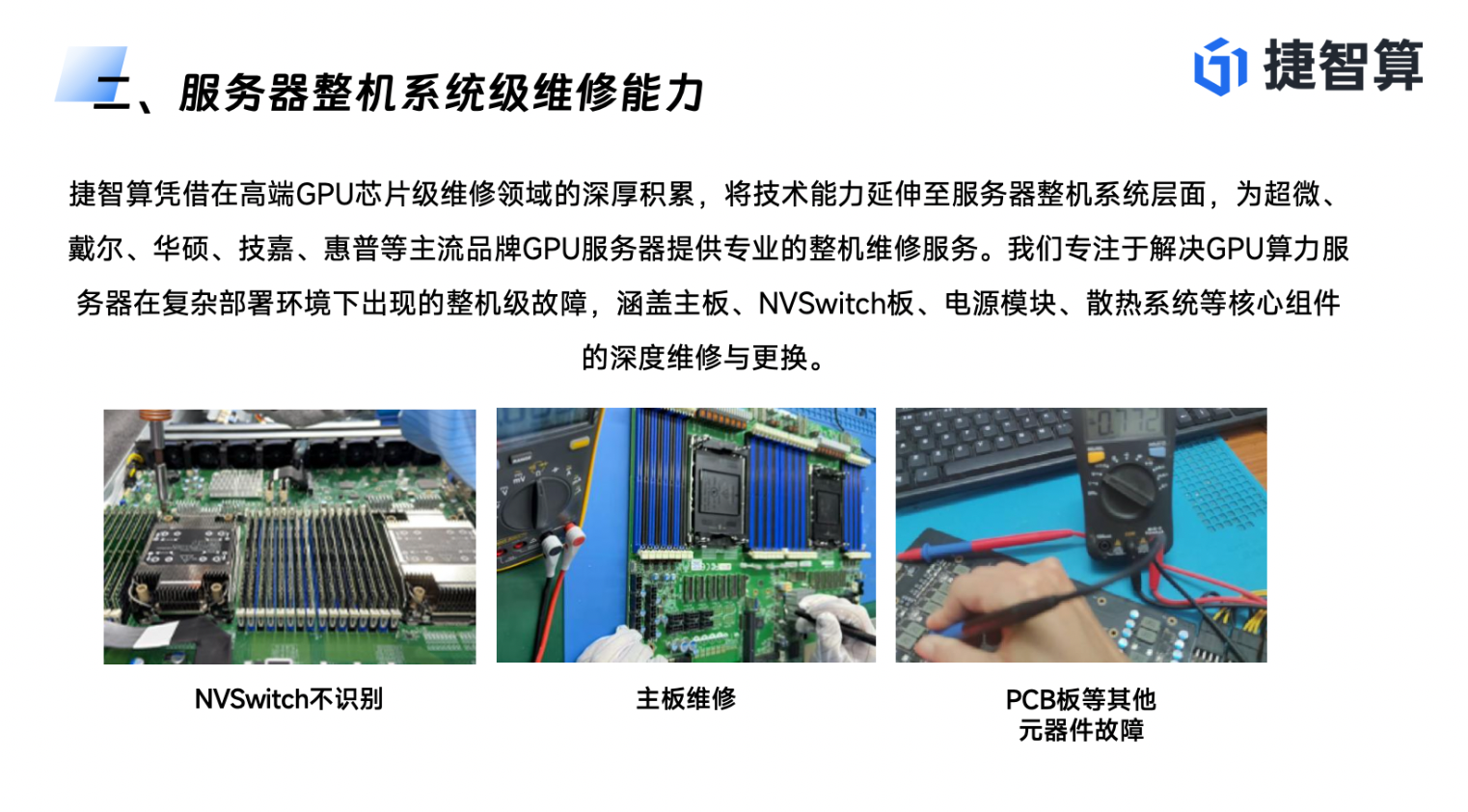 二、服务器整机系统级维修能力

捷智算

捷智算凭借在高端GPU芯片级维修领域的深厚积累，将技术能力延伸至服务器整机系统层面，为超微、戴尔、华硕、技嘉、惠普等主流品牌GPU服务器提供专业的整机维修服务。我们专注于解决GPU算力服务器在复杂部署环境下出现的整机级故障，涵盖主板、NVSwitch板、电源模块、散热系统等核心组件的深度维修与更换。

NVSwitch不识别

主板维修

PCB板等其他元器件故障