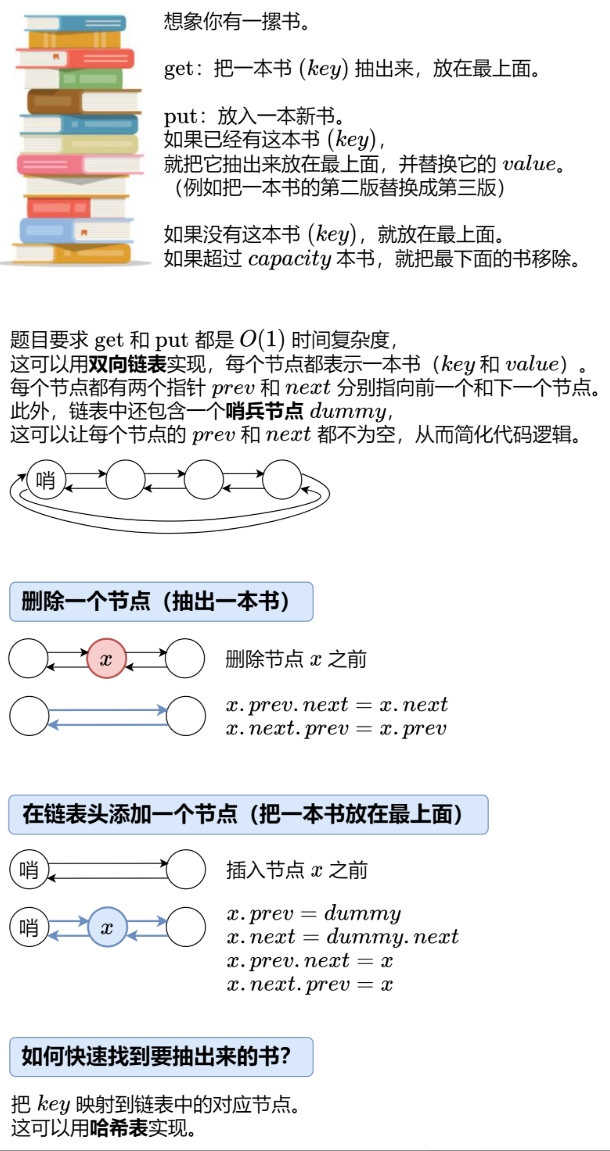 想象你有一摞书。

get：把一本书 ($key$) 抽出来，放在最上面。

put：放入一本新书。
如果已经有这本书 ($key$)，
就把它抽出来放在最上面，并替换它的 $value$。
（例如把一本书的第二版替换成第三版）

如果没有这本书 ($key$)，就放在最上面。
如果超过 $capacity$ 本书，就把最下面的书移除。

题目要求 get 和 put 都是 $O(1)$ 时间复杂度，
这可以用双向链表实现，每个节点都表示一本书（$key$ 和 $value$）。
每个节点都有两个指针 $prev$ 和 $next$ 分别指向前一个和下一个节点。
此外，链表中还包含一个哨兵节点 $dummy$，
这可以让每个节点的 $prev$ 和 $next$ 都不为空，从而简化代码逻辑。

哨

删除一个节点（抽出一本书）

$x$

删除节点 $x$ 之前

$x.prev.next = x.next$
$x.next.prev = x.prev$

在链表头添加一个节点（把一本书放在最上面）

哨

插入节点 $x$ 之前

哨

$x$

$x.prev = dummy$
$x.next = dummy.next$
$x.prev.next = x$
$x.next.prev = x$

如何快速找到要抽出来的书？

把 $key$ 映射到链表中的对应节点。
这可以用哈希表实现。