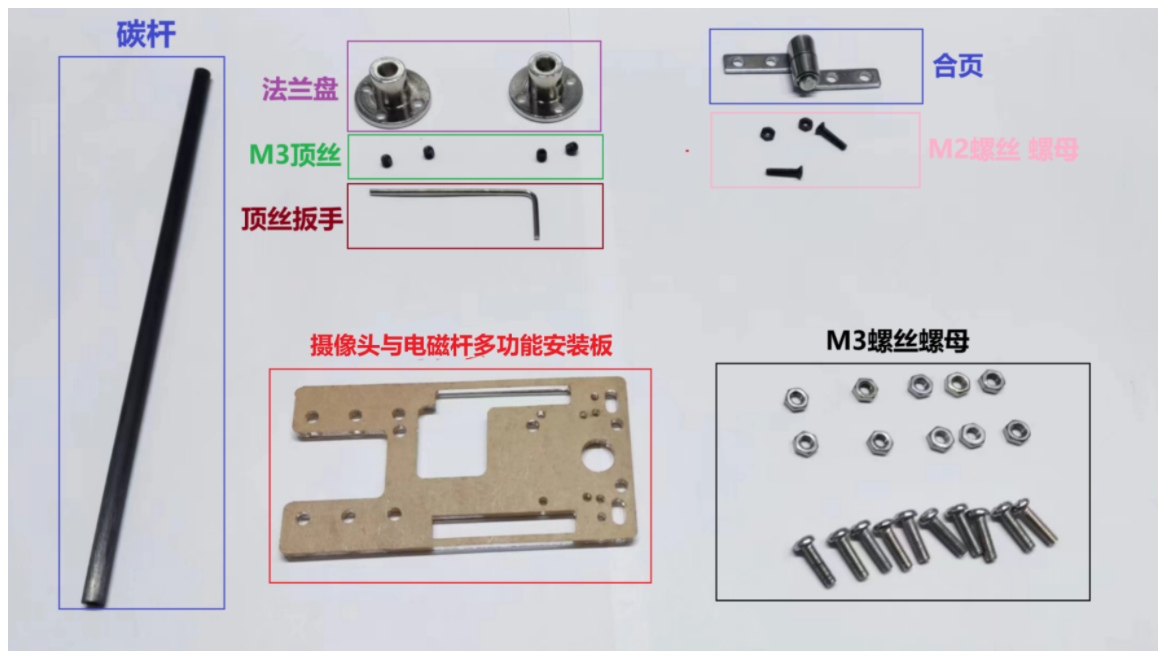 碳杆

法兰盘

M3顶丝

顶丝扳手

合页

M2螺丝 螺母

摄像头与电磁杆多功能安装板

M3螺丝螺母