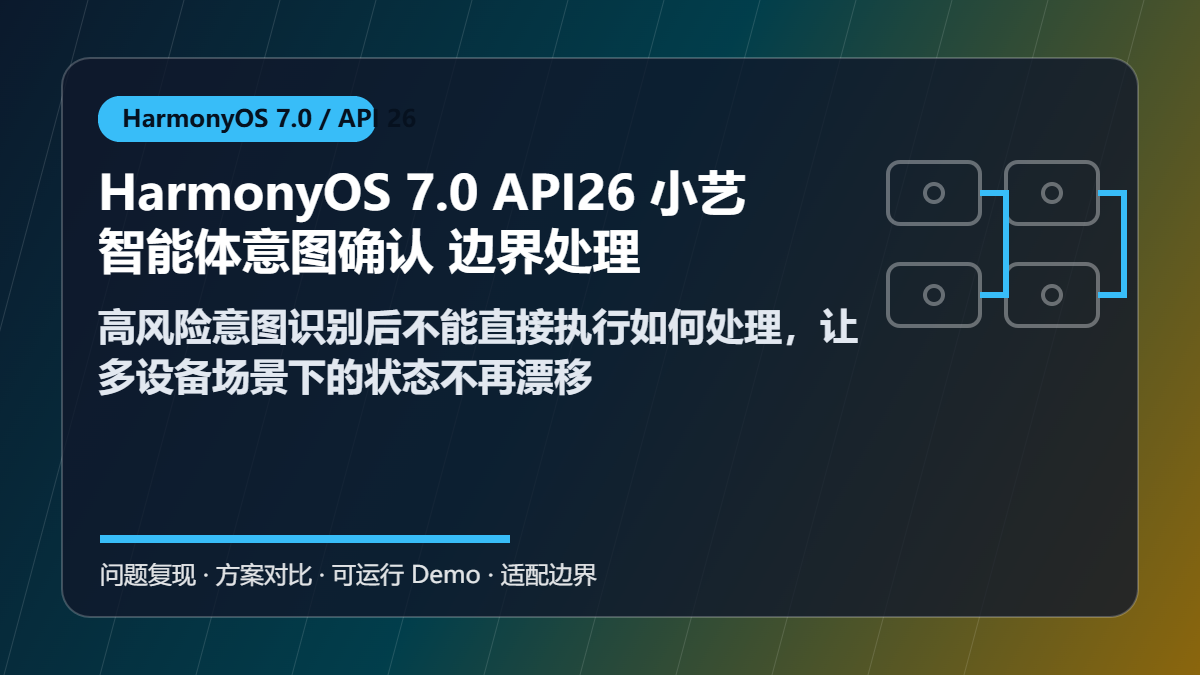 HarmonyOS 7.0 / API 26

HarmonyOS 7.0 API26 小艺智能体意图确认 边界处理

高风险意图识别后不能直接执行如何处理，让多设备场景下的状态不再漂移

问题复现 · 方案对比 · 可运行 Demo · 适配边界