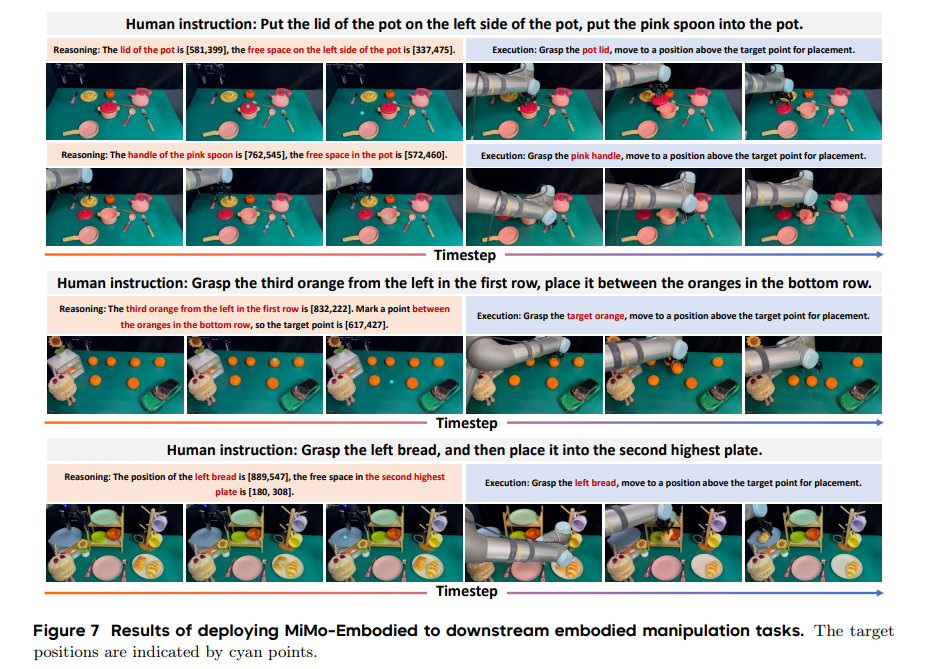 Human instruction: Put the lid of the pot on the left side of the pot, put the pink spoon into the pot.

Reasoning: The lid of the pot is [581,399], the free space on the left side of the pot is [337,475].

Execution: Grasp the pot lid, move to a position above the target point for placement.

Reasoning: The handle of the pink spoon is [762,545], the free space in the pot is [572,460].

Execution: Grasp the pink handle, move to a position above the target point for placement.

Timestep

Human instruction: Grasp the third orange from the left in the first row, place it between the oranges in the bottom row.

Reasoning: The third orange from the left in the first row is [832,222]. Mark a point between the oranges in the bottom row, so the target point is [617,427].

Execution: Grasp the target orange, move to a position above the target point for placement.

Timestep

Human instruction: Grasp the left bread, and then place it into the second highest plate.

Reasoning: The position of the left bread is [889,547], the free space in the second highest plate is [180, 308].

Execution: Grasp the left bread, move to a position above the target point for placement.

Timestep

Figure 7 Results of deploying MiMo-Embodied to downstream embodied manipulation tasks. The target positions are indicated by cyan points.