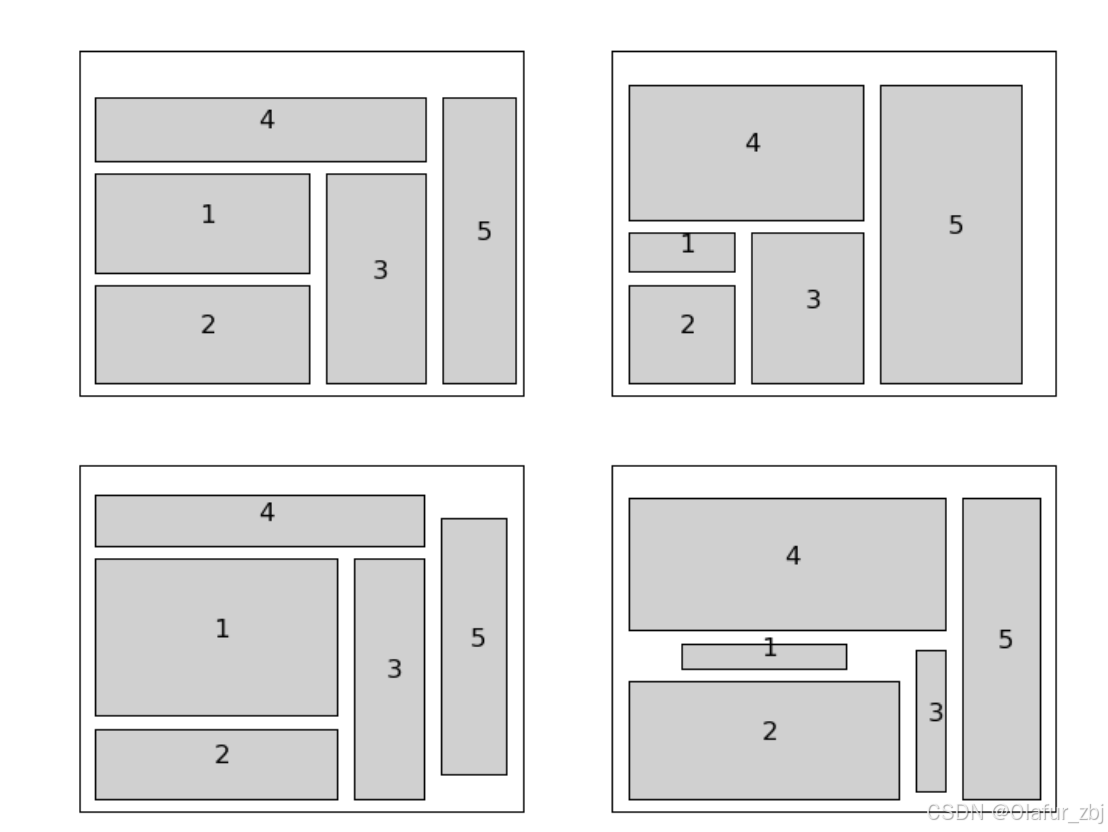 4
1
2
3
5

4
1
2
3
5

4
1
2
3
5

4
1
2
3
5

CSDN @Olafur_zbj