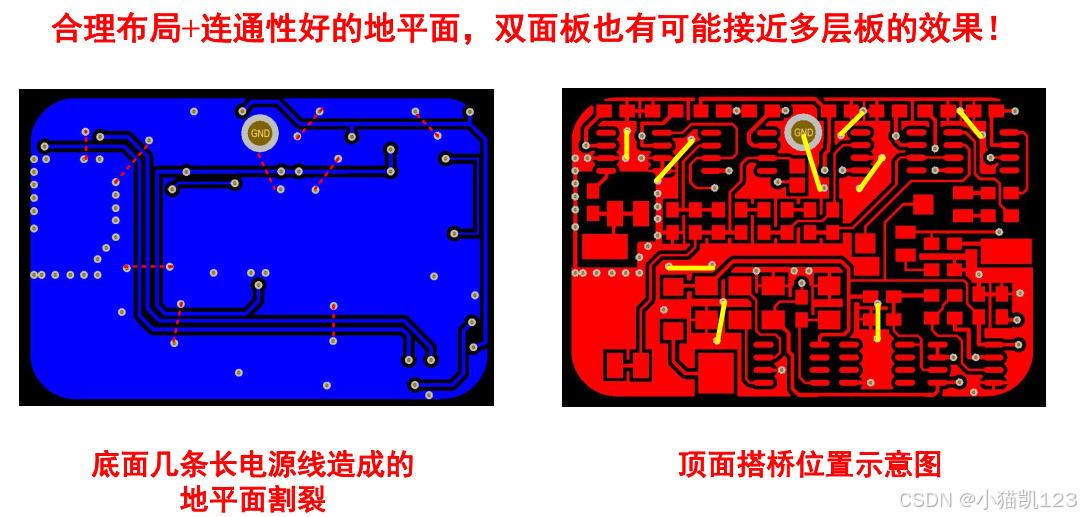 合理布局+连通性好的地平面，双面板也有可能接近多层板的效果！

GND

GND

底面几条长电源线造成的地平面割裂

顶面搭桥位置示意图

CSDN @小猫凯123