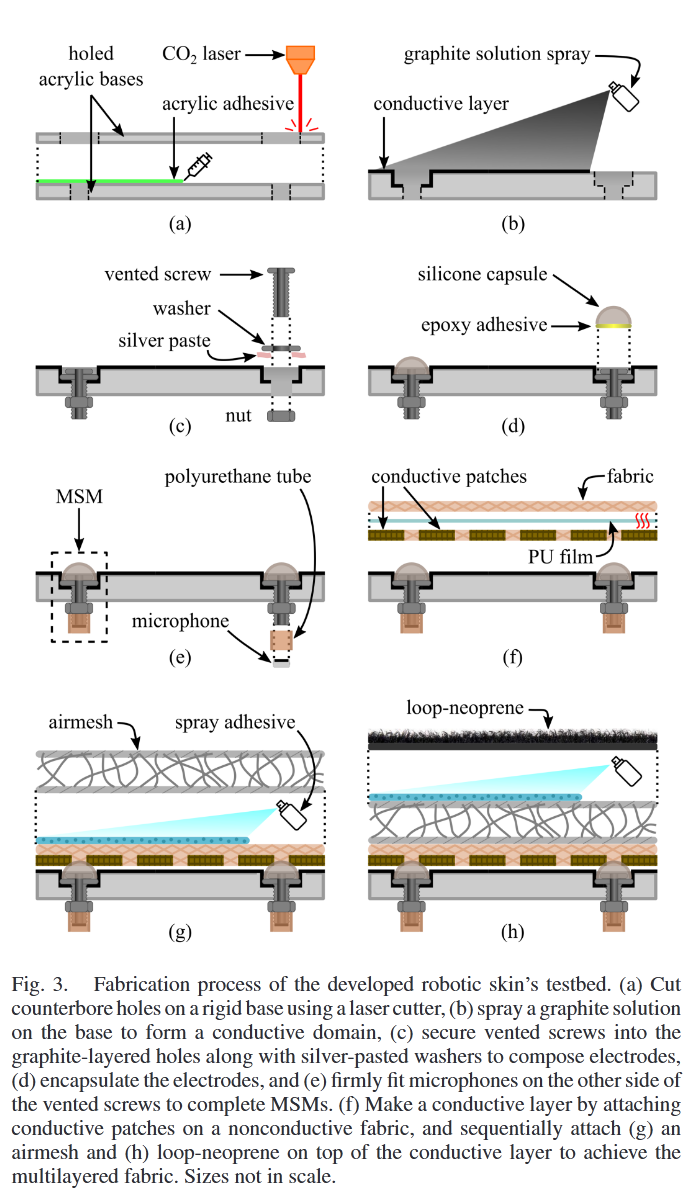 holed acrylic bases

$CO_2$ laser

acrylic adhesive

(a)

graphite solution spray

conductive layer

(b)

vented screw

washer

silver paste

nut

(c)

silicone capsule

epoxy adhesive

(d)

MSM

polyurethane tube

microphone

(e)

conductive patches

fabric

PU film

(f)

airmesh

spray adhesive

(g)

loop-neoprene

(h)

Fig. 3. Fabrication process of the developed robotic skin's testbed. (a) Cut counterbore holes on a rigid base using a laser cutter, (b) spray a graphite solution on the base to form a conductive domain, (c) secure vented screws into the graphite-layered holes along with silver-pasted washers to compose electrodes, (d) encapsulate the electrodes, and (e) firmly fit microphones on the other side of the vented screws to complete MSMs. (f) Make a conductive layer by attaching conductive patches on a nonconductive fabric, and sequentially attach (g) an airmesh and (h) loop-neoprene on top of the conductive layer to achieve the multilayered fabric. Sizes not in scale.