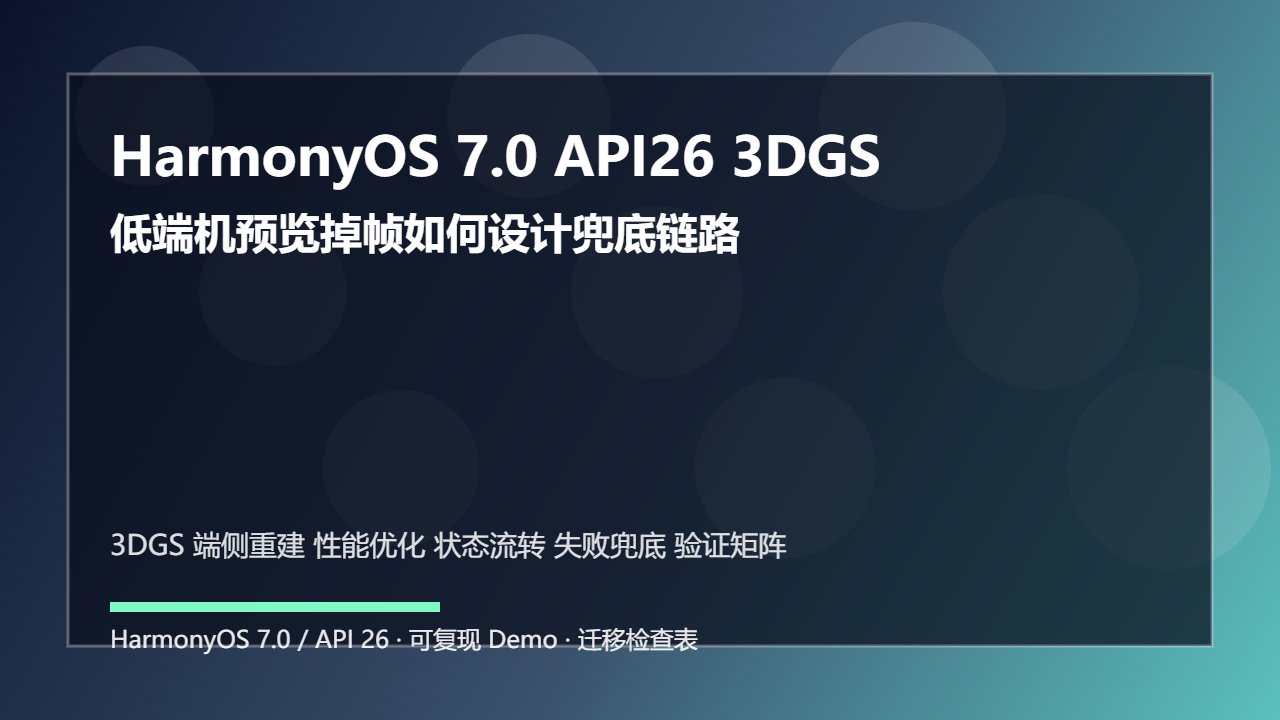 HarmonyOS 7.0 API26 3DGS
低端机预览掉帧如何设计兜底链路

3DGS 端侧重建 性能优化 状态流转 失败兜底 验证矩阵

HarmonyOS 7.0 / API 26 · 可复现 Demo · 迁移检查表