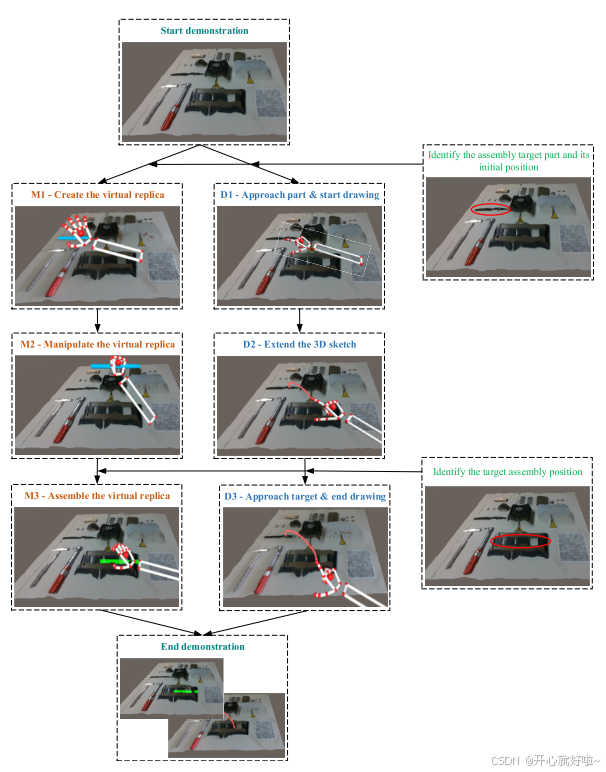 Start demonstration

Identify the assembly target part and its initial position

M1 - Create the virtual replica

D1 - Approach part & start drawing

M2 - Manipulate the virtual replica

D2 - Extend the 3D sketch

Identify the target assembly position

M3 - Assemble the virtual replica

D3 - Approach target & end drawing

End demonstration

CSDN @开心就好啦~